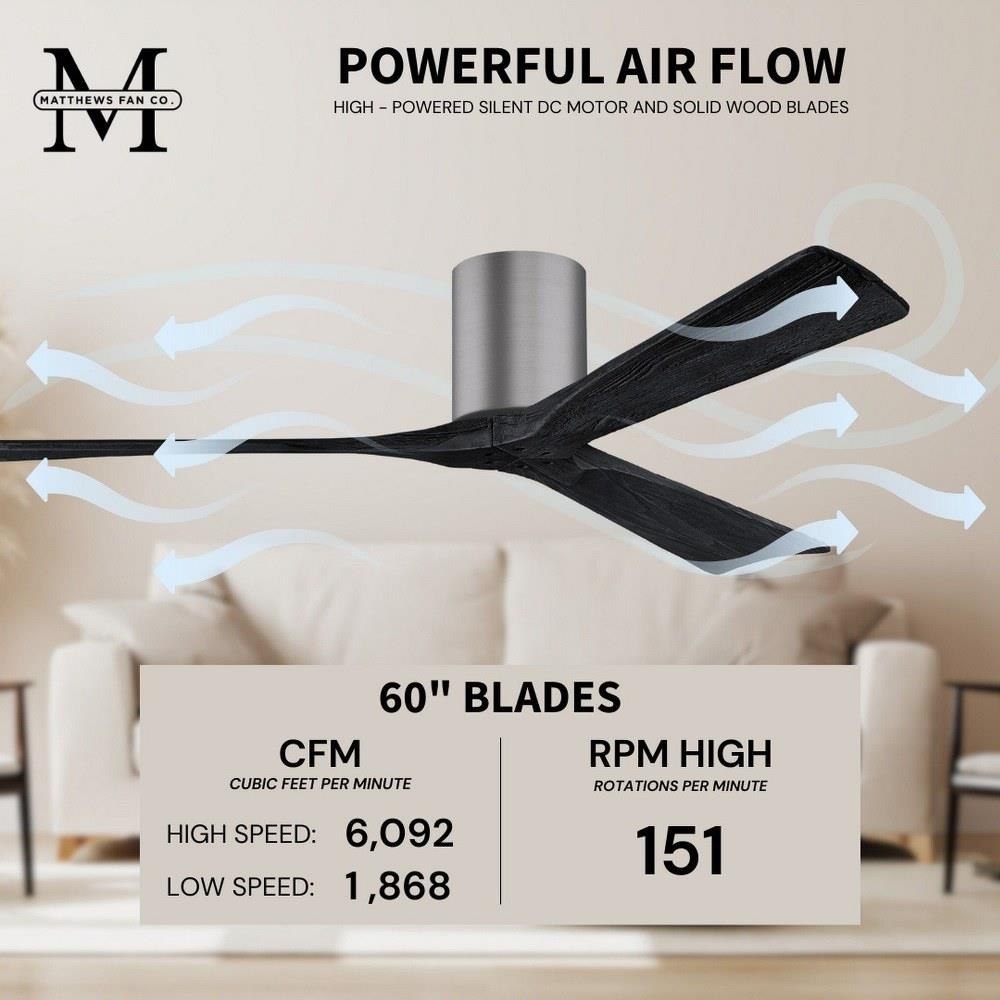 M
MATTHEWS FAN CO.

POWERFUL AIR FLOW

HIGH - POWERED SILENT DC MOTOR AND SOLID WOOD BLADES

60" BLADES

CFM
CUBIC FEET PER MINUTE

HIGH SPEED: 6,092
LOW SPEED: 1,868

RPM HIGH
ROTATIONS PER MINUTE

151