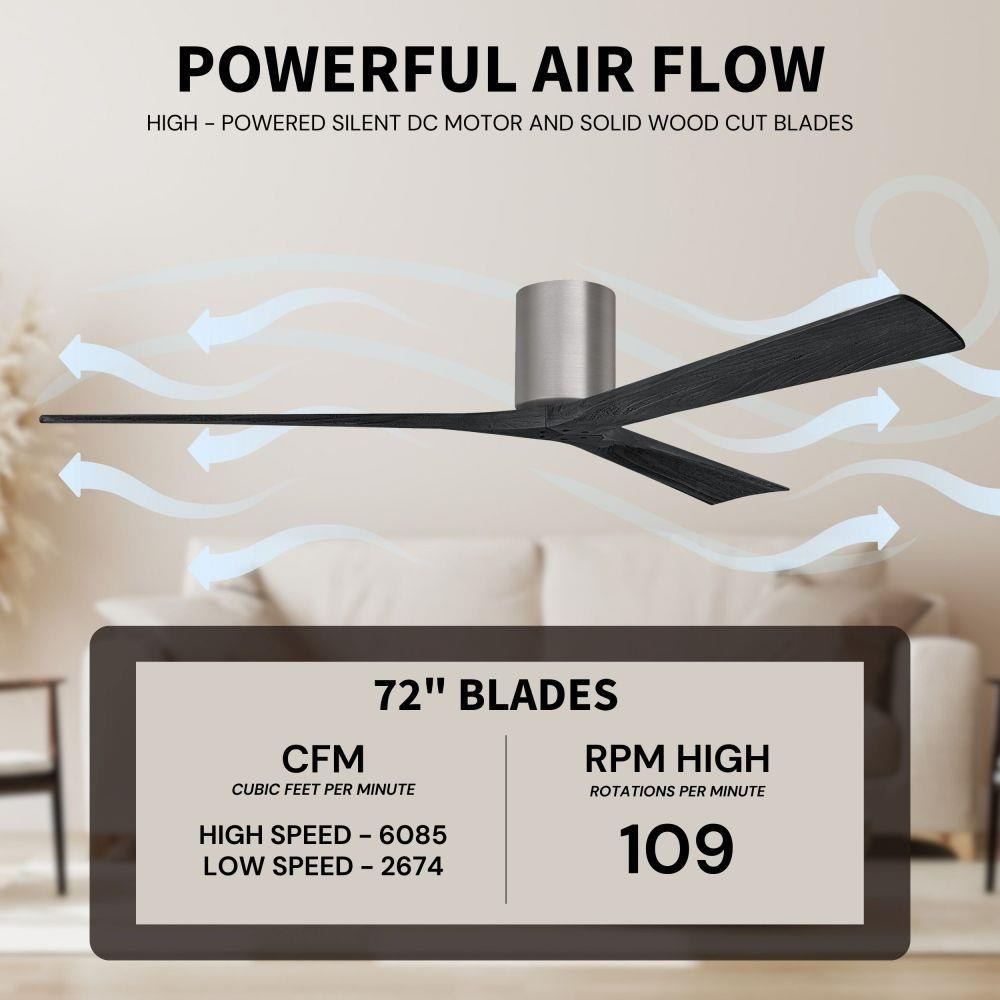 POWERFUL AIR FLOW

HIGH - POWERED SILENT DC MOTOR AND SOLID WOOD CUT BLADES

72" BLADES

CFM
CUBIC FEET PER MINUTE

HIGH SPEED - 6085
LOW SPEED - 2674

RPM HIGH
ROTATIONS PER MINUTE

109