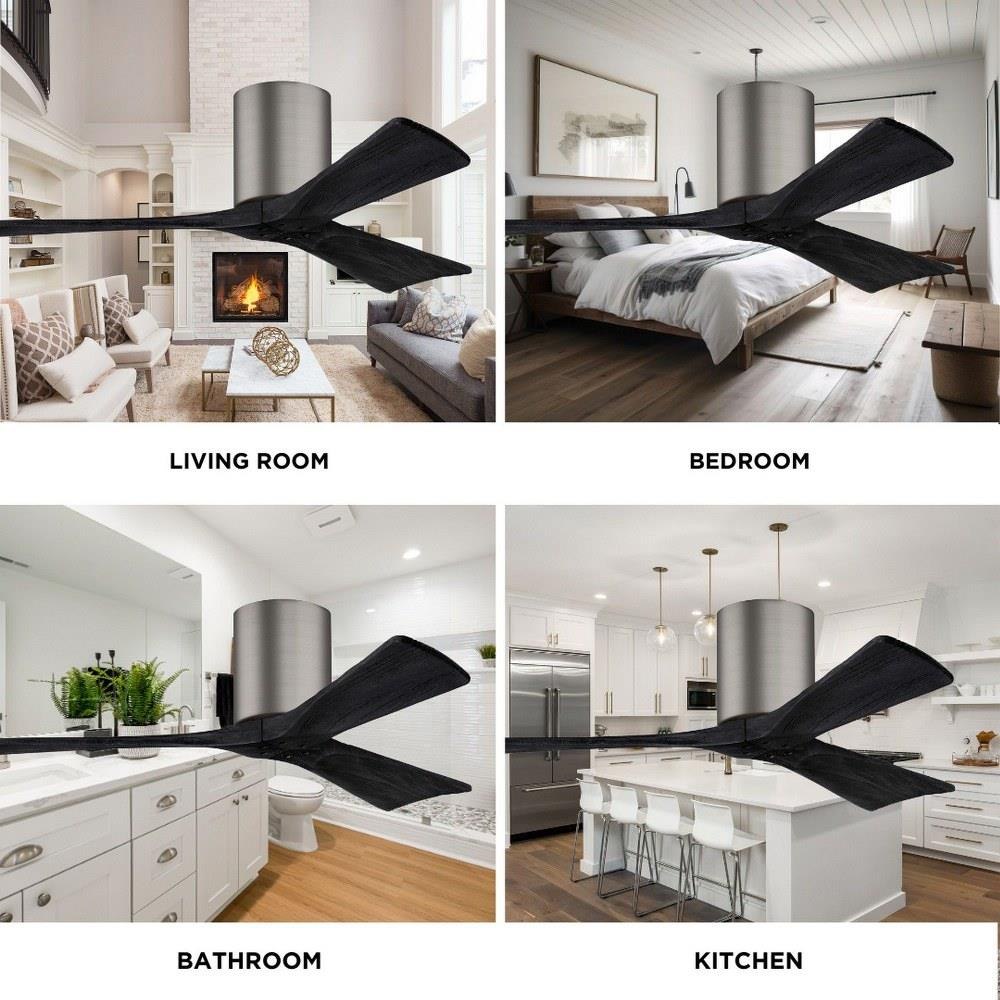 LIVING ROOM

BEDROOM

BATHROOM

KITCHEN