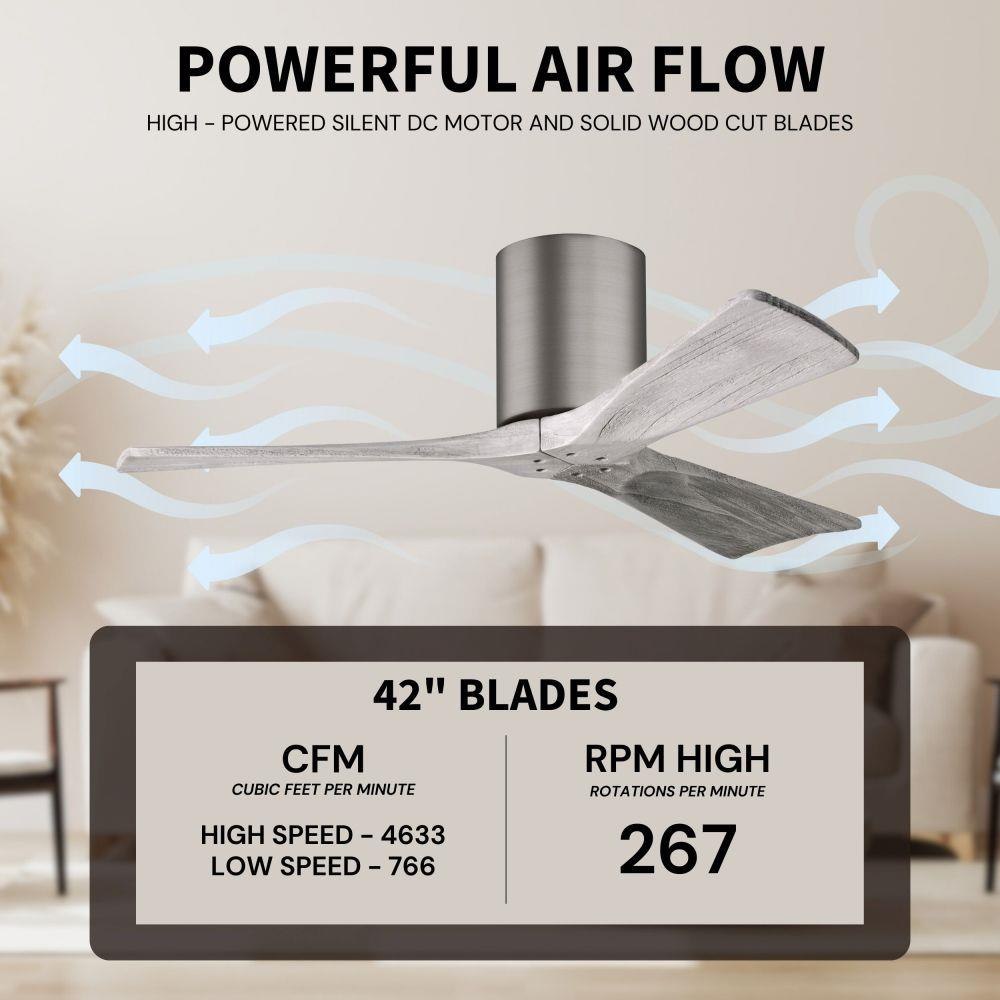 POWERFUL AIR FLOW

HIGH - POWERED SILENT DC MOTOR AND SOLID WOOD CUT BLADES

42" BLADES

CFM
CUBIC FEET PER MINUTE

HIGH SPEED - 4633
LOW SPEED - 766

RPM HIGH
ROTATIONS PER MINUTE

267