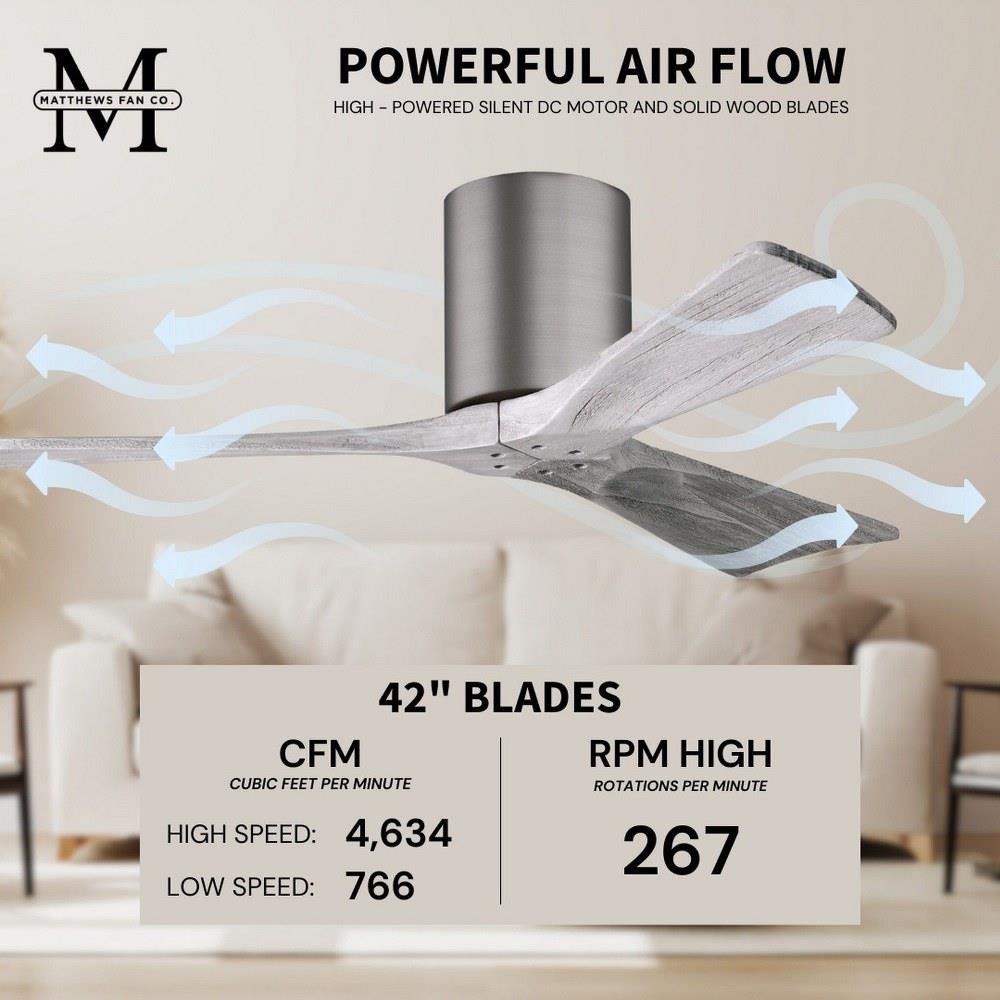 M
MATTHEWS FAN CO.

POWERFUL AIR FLOW

HIGH - POWERED SILENT DC MOTOR AND SOLID WOOD BLADES

42" BLADES

CFM
CUBIC FEET PER MINUTE

HIGH SPEED: 4,634
LOW SPEED: 766

RPM HIGH
ROTATIONS PER MINUTE

267