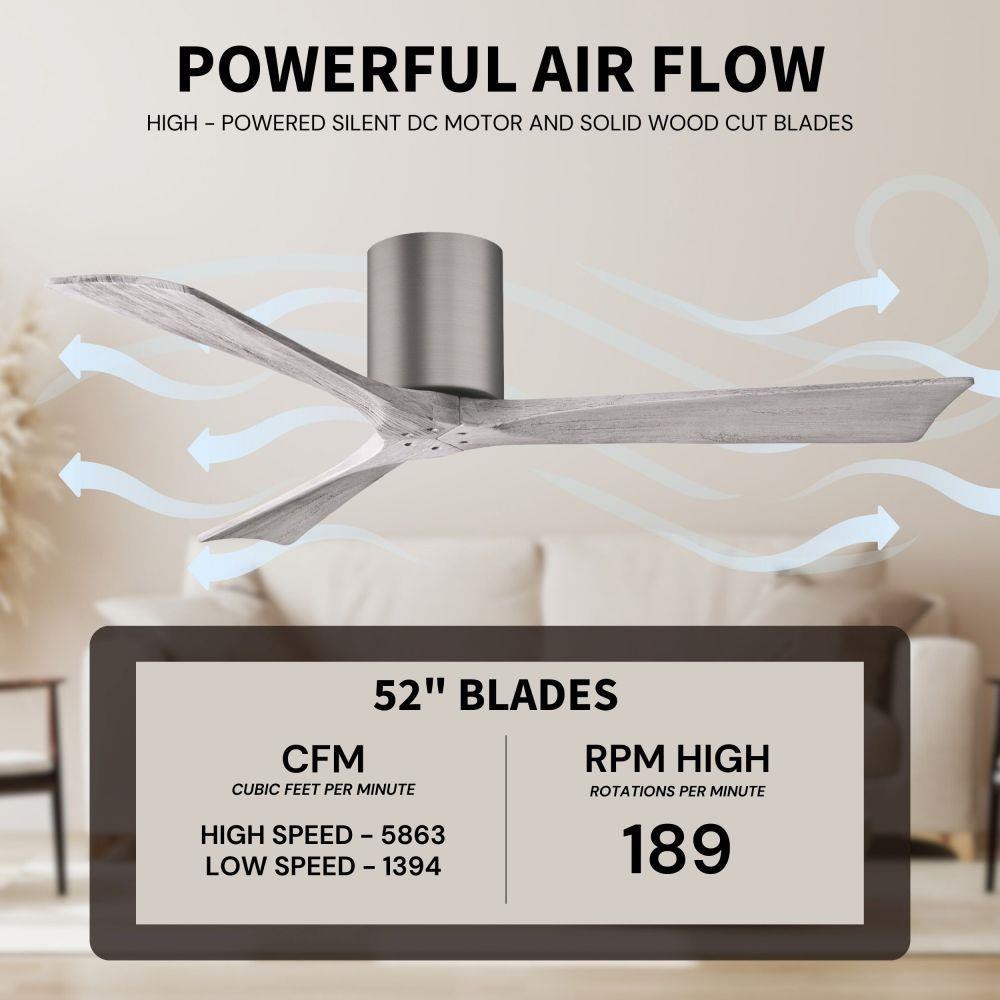 POWERFUL AIR FLOW

HIGH - POWERED SILENT DC MOTOR AND SOLID WOOD CUT BLADES

52" BLADES

CFM
CUBIC FEET PER MINUTE

HIGH SPEED - 5863
LOW SPEED - 1394

RPM HIGH
ROTATIONS PER MINUTE

189