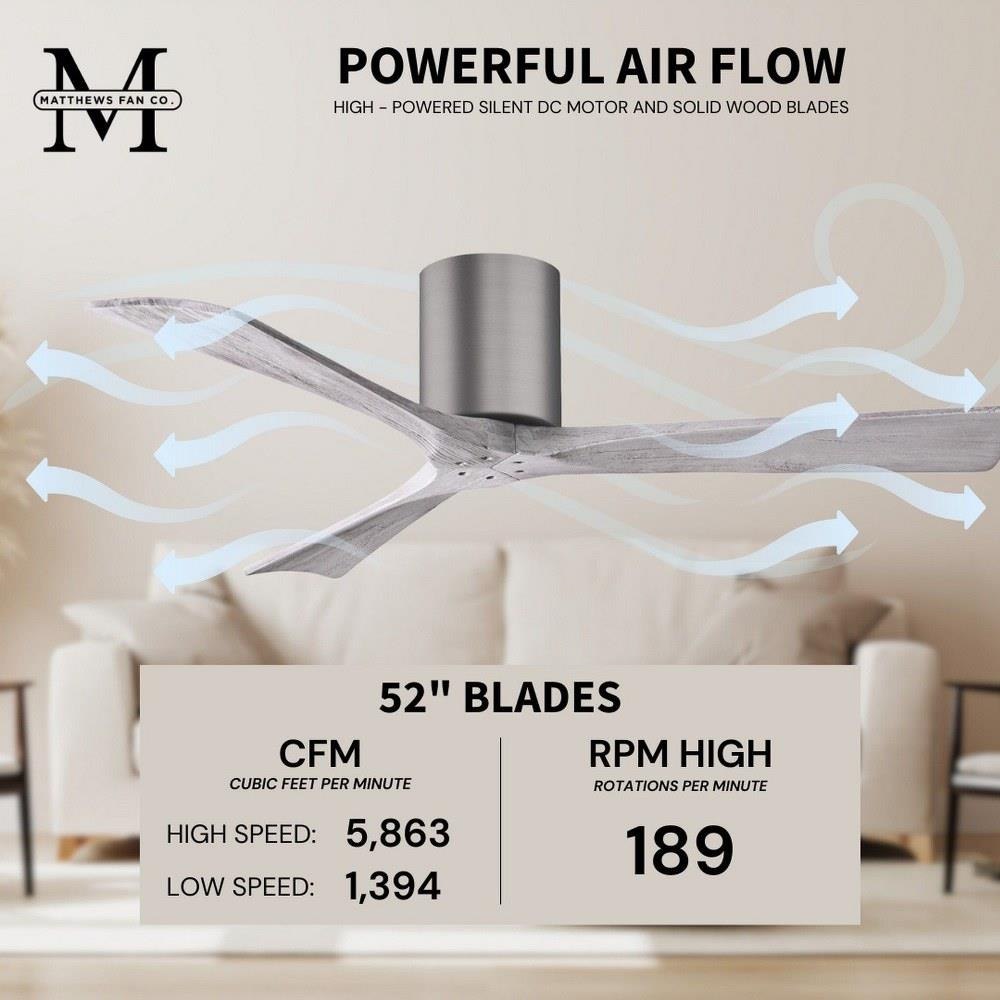 M
MATTHEWS FAN CO.

POWERFUL AIR FLOW
HIGH - POWERED SILENT DC MOTOR AND SOLID WOOD BLADES

52" BLADES

CFM
CUBIC FEET PER MINUTE
HIGH SPEED: 5,863
LOW SPEED: 1,394

RPM HIGH
ROTATIONS PER MINUTE
189