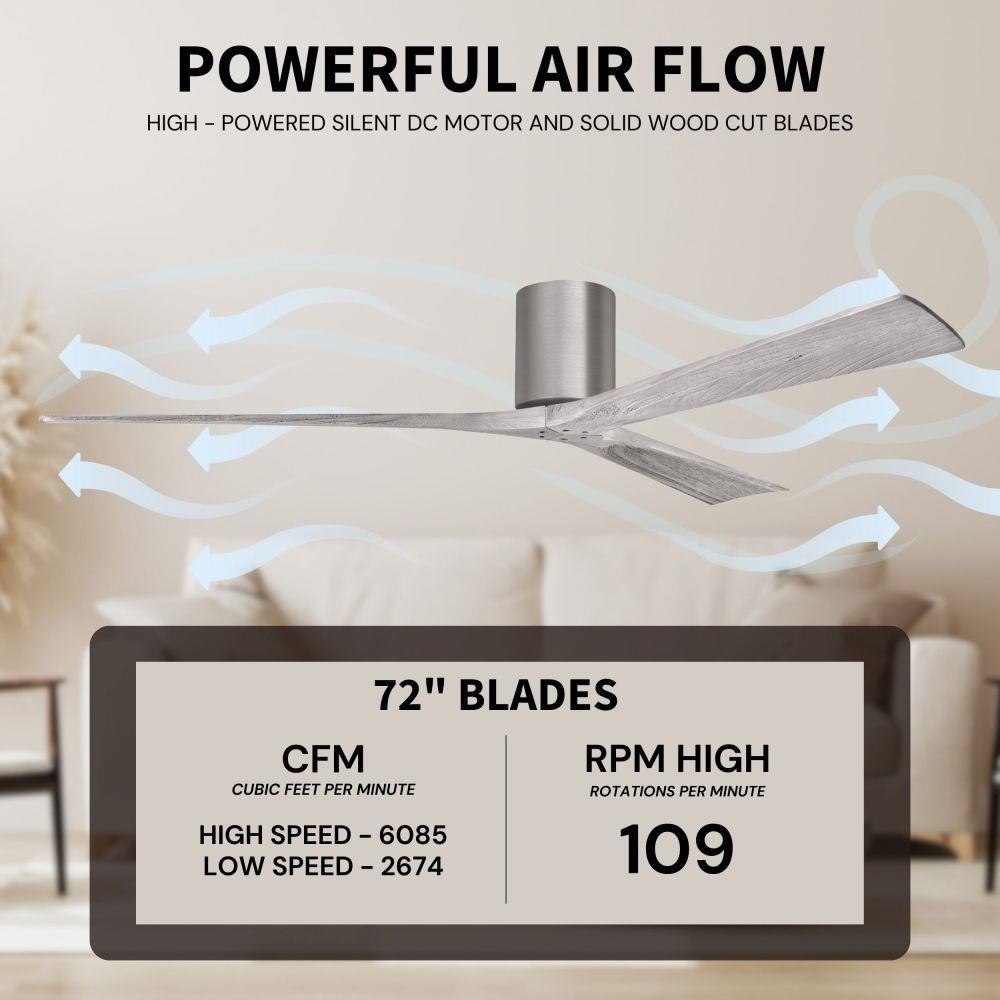 POWERFUL AIR FLOW

HIGH - POWERED SILENT DC MOTOR AND SOLID WOOD CUT BLADES

72" BLADES

CFM
CUBIC FEET PER MINUTE

HIGH SPEED - 6085
LOW SPEED - 2674

RPM HIGH
ROTATIONS PER MINUTE

109