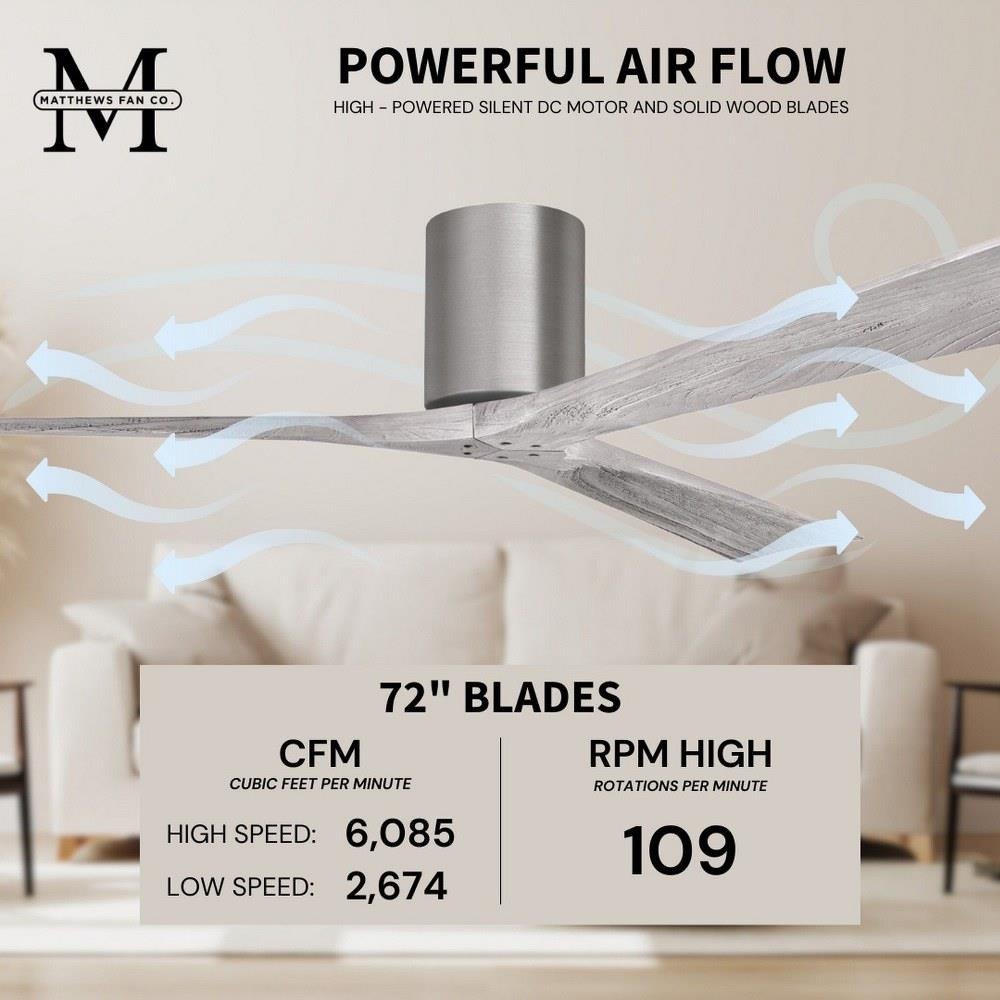 M
MATTHEWS FAN CO.

POWERFUL AIR FLOW

HIGH - POWERED SILENT DC MOTOR AND SOLID WOOD BLADES

72" BLADES

CFM
CUBIC FEET PER MINUTE

HIGH SPEED: 6,085

LOW SPEED: 2,674

RPM HIGH
ROTATIONS PER MINUTE

109