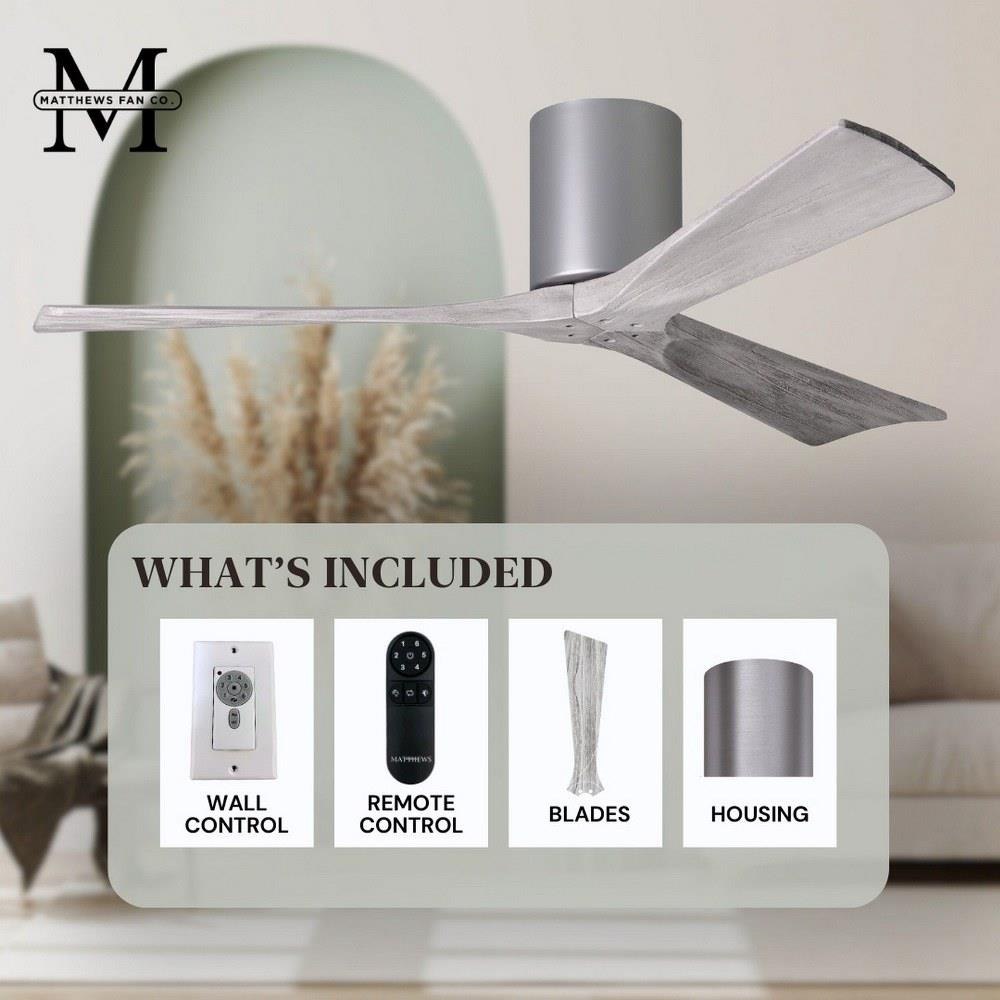 M
MATTHEWS FAN CO.

WHAT'S INCLUDED

WALL CONTROL

1 6
2 5
3 4
MATTHEWS

REMOTE CONTROL

BLADES

HOUSING