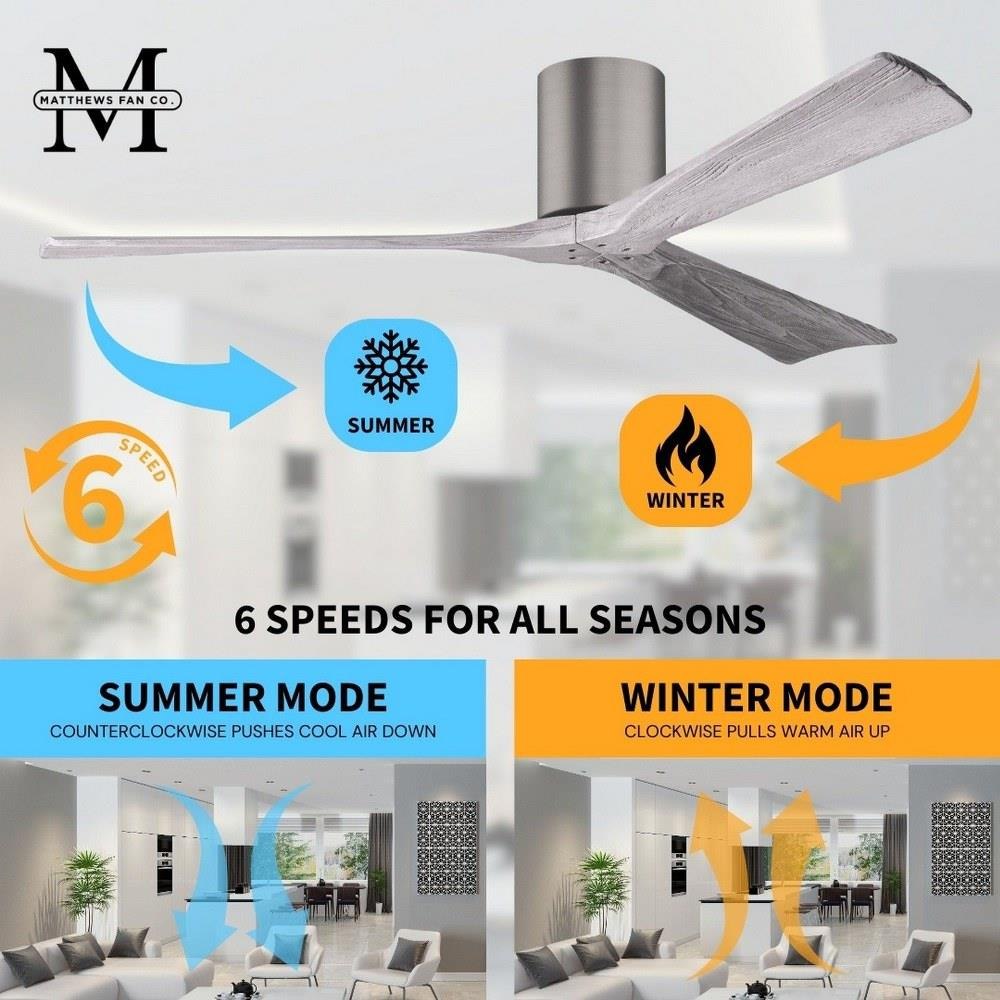 M
MATTHEWS FAN CO.

SUMMER

WINTER

6
SPEED

6 SPEEDS FOR ALL SEASONS

SUMMER MODE
COUNTERCLOCKWISE PUSHES COOL AIR DOWN

WINTER MODE
CLOCKWISE PULLS WARM AIR UP