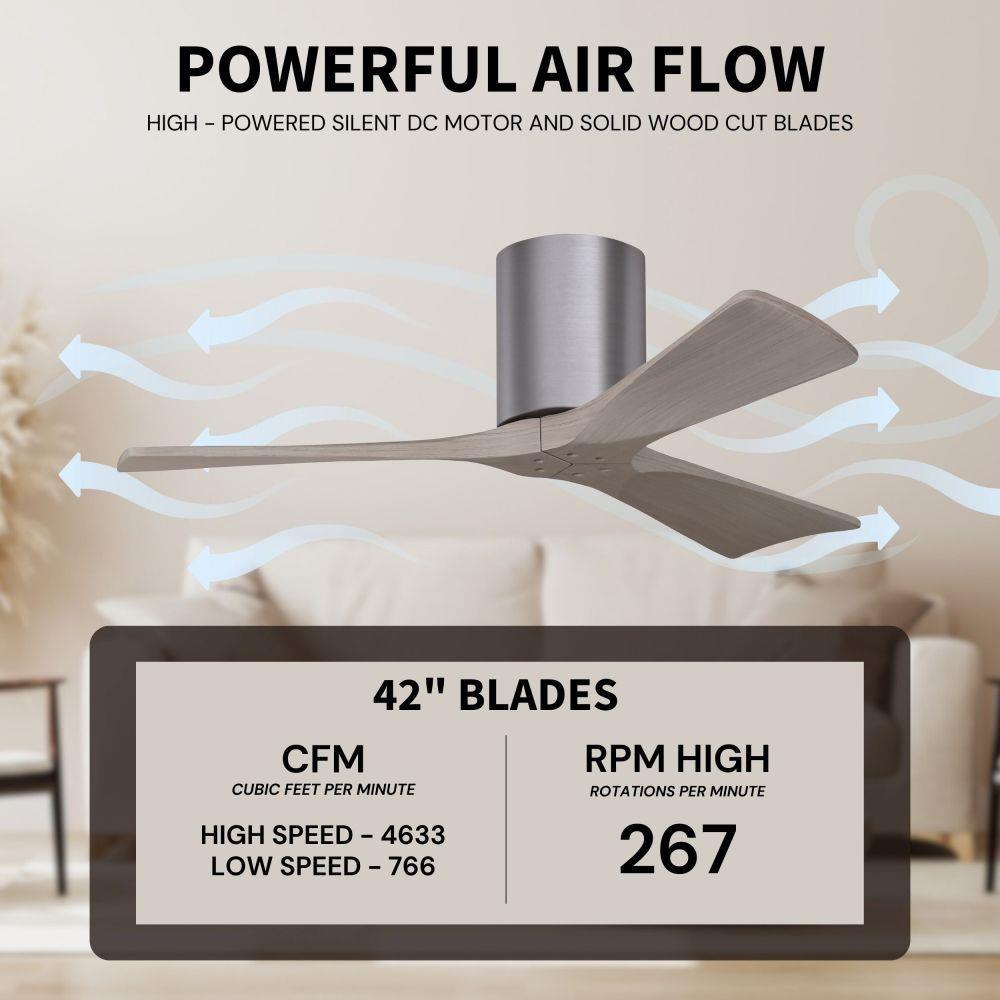 POWERFUL AIR FLOW

HIGH - POWERED SILENT DC MOTOR AND SOLID WOOD CUT BLADES

42" BLADES

CFM
CUBIC FEET PER MINUTE

HIGH SPEED - 4633
LOW SPEED - 766

RPM HIGH
ROTATIONS PER MINUTE

267