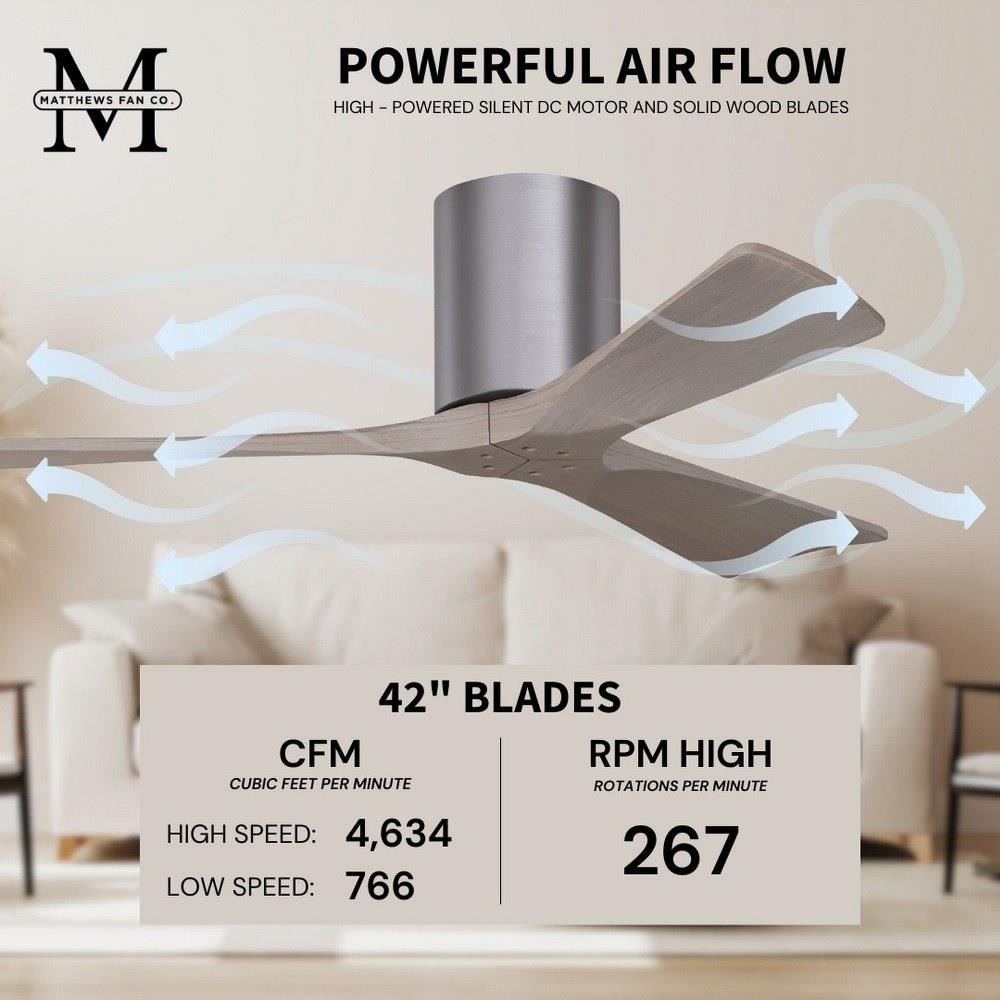 M
MATTHEWS FAN CO.

POWERFUL AIR FLOW
HIGH - POWERED SILENT DC MOTOR AND SOLID WOOD BLADES

42" BLADES

CFM
CUBIC FEET PER MINUTE
HIGH SPEED: 4,634
LOW SPEED: 766

RPM HIGH
ROTATIONS PER MINUTE
267