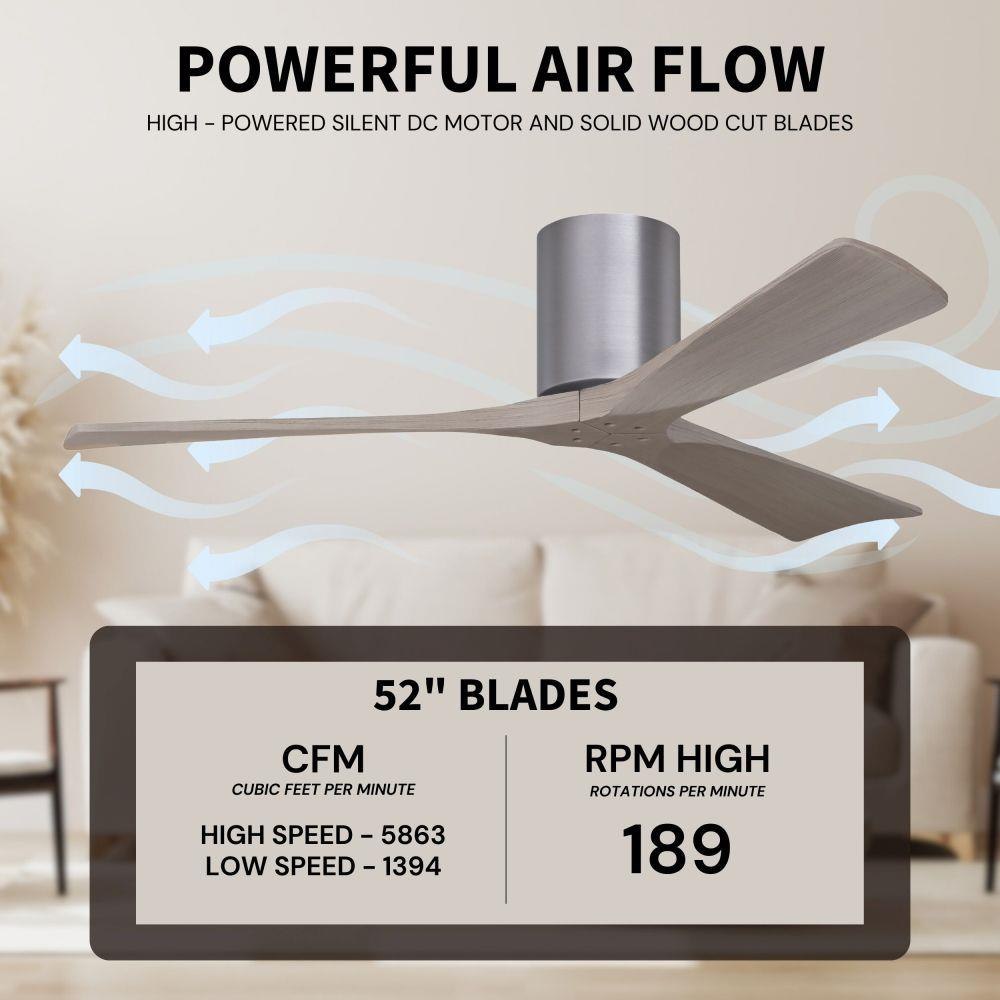 POWERFUL AIR FLOW

HIGH - POWERED SILENT DC MOTOR AND SOLID WOOD CUT BLADES

52" BLADES

CFM
CUBIC FEET PER MINUTE

HIGH SPEED - 5863
LOW SPEED - 1394

RPM HIGH
ROTATIONS PER MINUTE

189