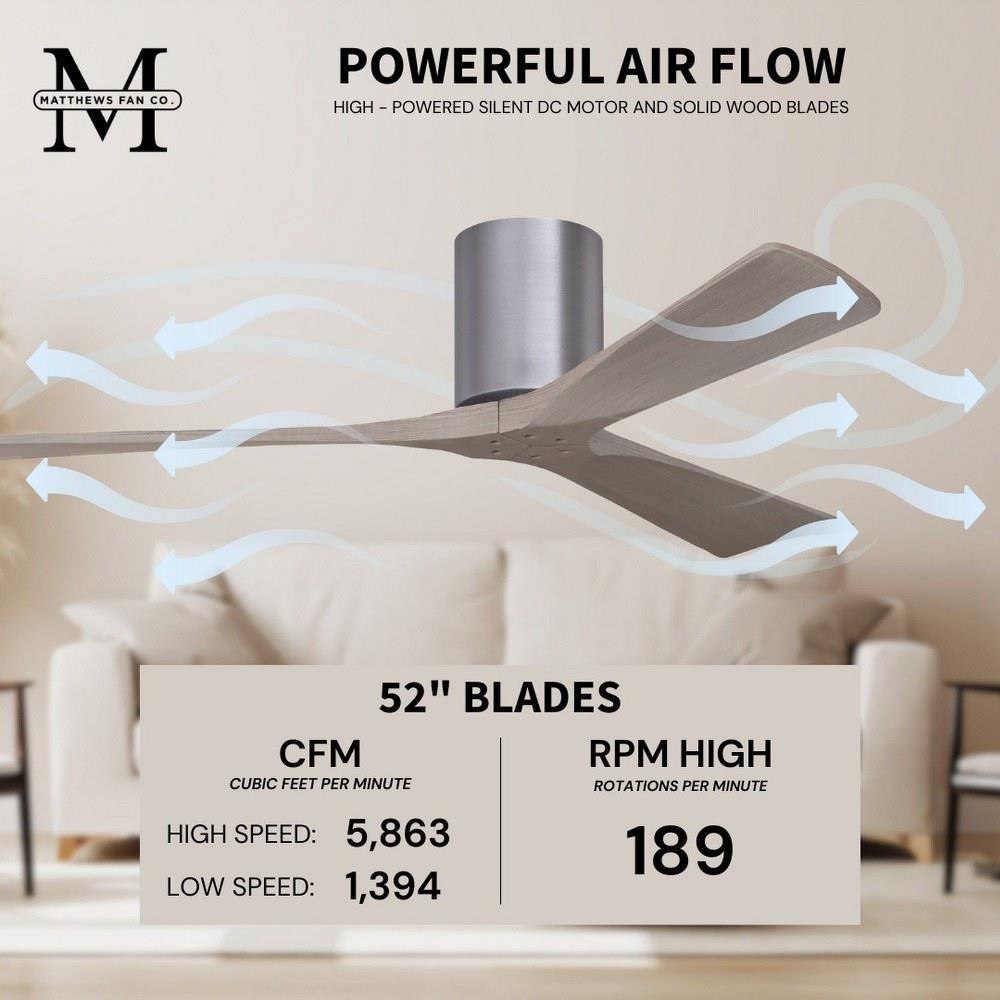 M
MATTHEWS FAN CO.

POWERFUL AIR FLOW
HIGH - POWERED SILENT DC MOTOR AND SOLID WOOD BLADES

52" BLADES

CFM
CUBIC FEET PER MINUTE
HIGH SPEED: 5,863
LOW SPEED: 1,394

RPM HIGH
ROTATIONS PER MINUTE
189