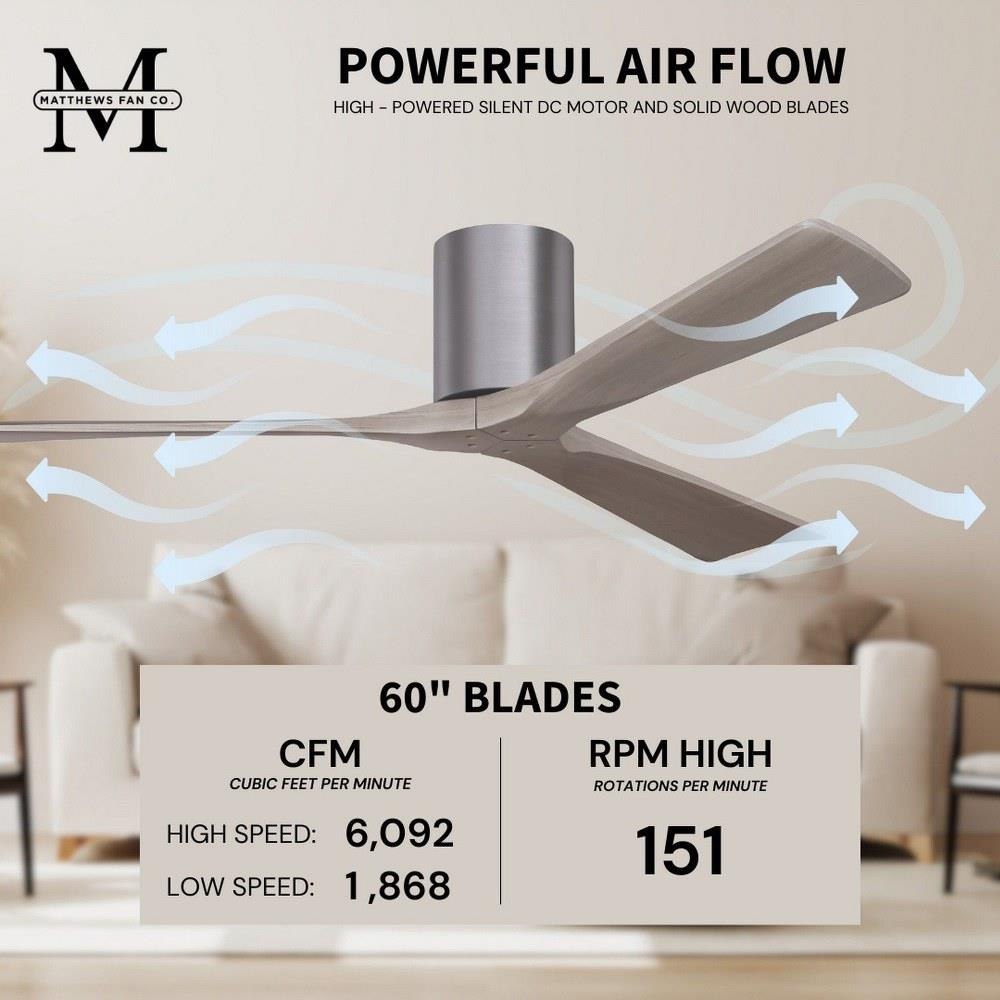 M
MATTHEWS FAN CO.

POWERFUL AIR FLOW

HIGH - POWERED SILENT DC MOTOR AND SOLID WOOD BLADES

60" BLADES

CFM
CUBIC FEET PER MINUTE

HIGH SPEED: 6,092
LOW SPEED: 1,868

RPM HIGH
ROTATIONS PER MINUTE

151