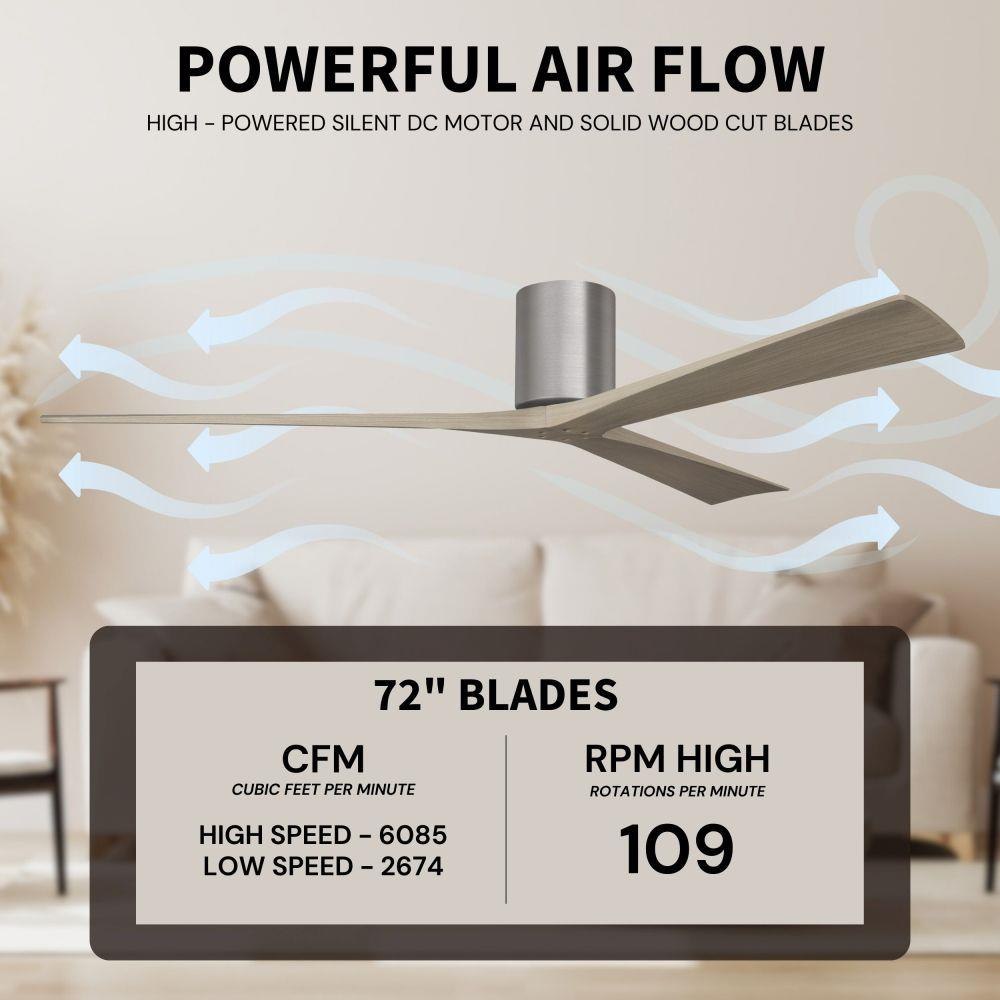 POWERFUL AIR FLOW

HIGH - POWERED SILENT DC MOTOR AND SOLID WOOD CUT BLADES

72" BLADES

CFM
CUBIC FEET PER MINUTE

HIGH SPEED - 6085
LOW SPEED - 2674

RPM HIGH
ROTATIONS PER MINUTE

109