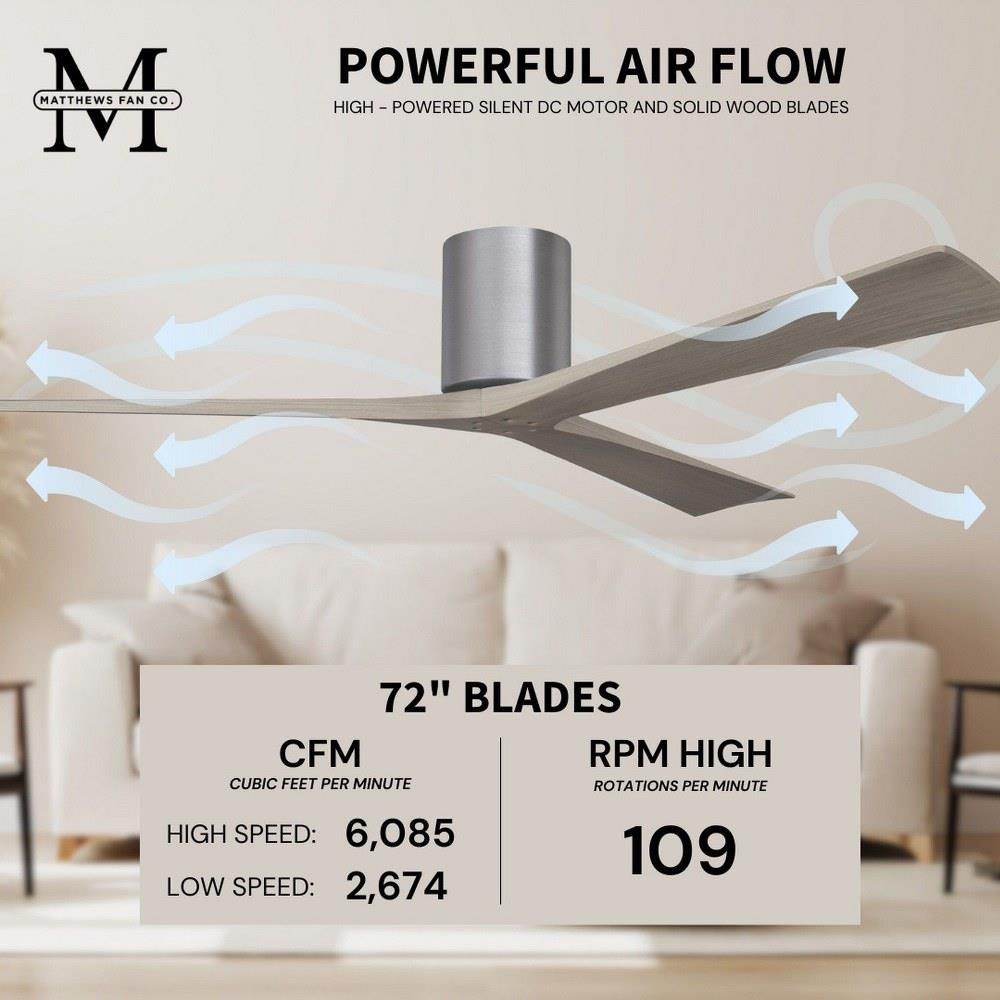 M
MATTHEWS FAN CO.

POWERFUL AIR FLOW

HIGH - POWERED SILENT DC MOTOR AND SOLID WOOD BLADES

72" BLADES

CFM
CUBIC FEET PER MINUTE

HIGH SPEED: 6,085
LOW SPEED: 2,674

RPM HIGH
ROTATIONS PER MINUTE

109