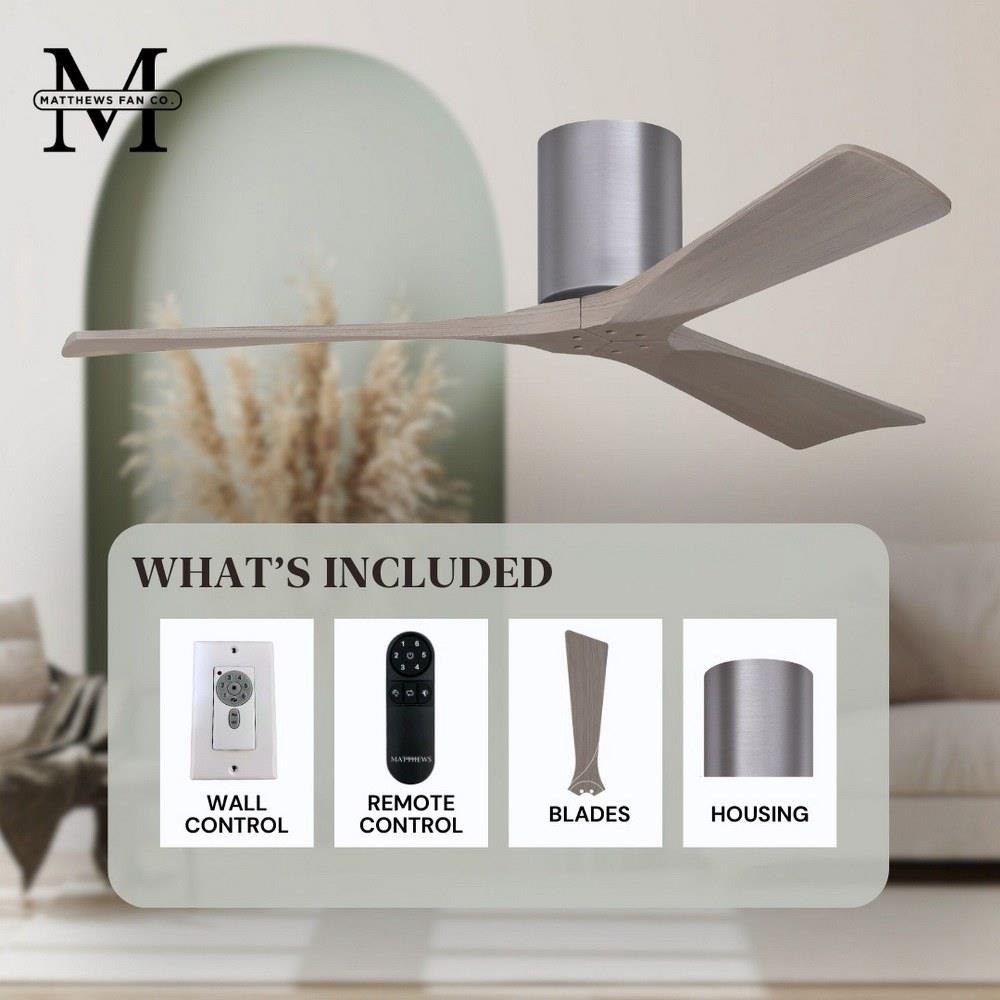 M
MATTHEWS FAN CO.

WHAT'S INCLUDED

WALL CONTROL

1 6
2 5
3 4
MATTHEWS

REMOTE CONTROL

BLADES

HOUSING