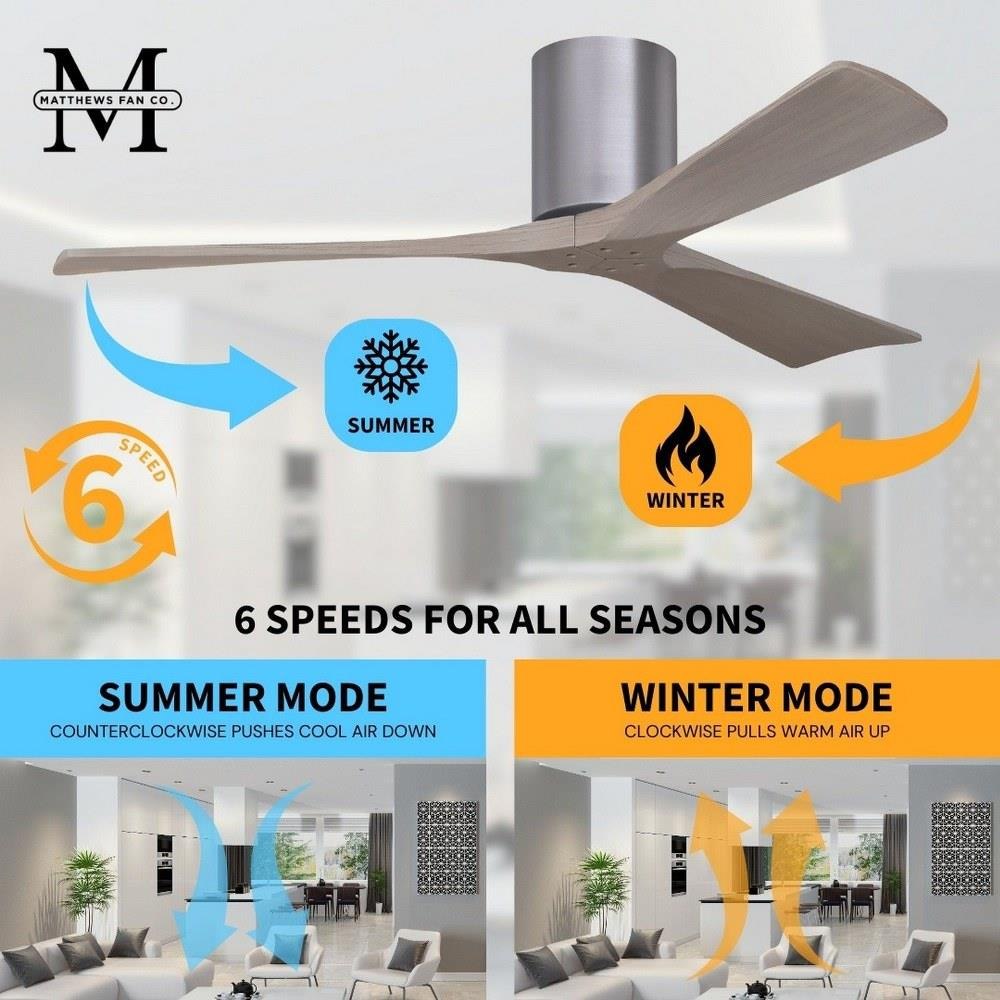 M
MATTHEWS FAN CO.

SUMMER

WINTER

6
SPEED

6 SPEEDS FOR ALL SEASONS

SUMMER MODE
COUNTERCLOCKWISE PUSHES COOL AIR DOWN

WINTER MODE
CLOCKWISE PULLS WARM AIR UP