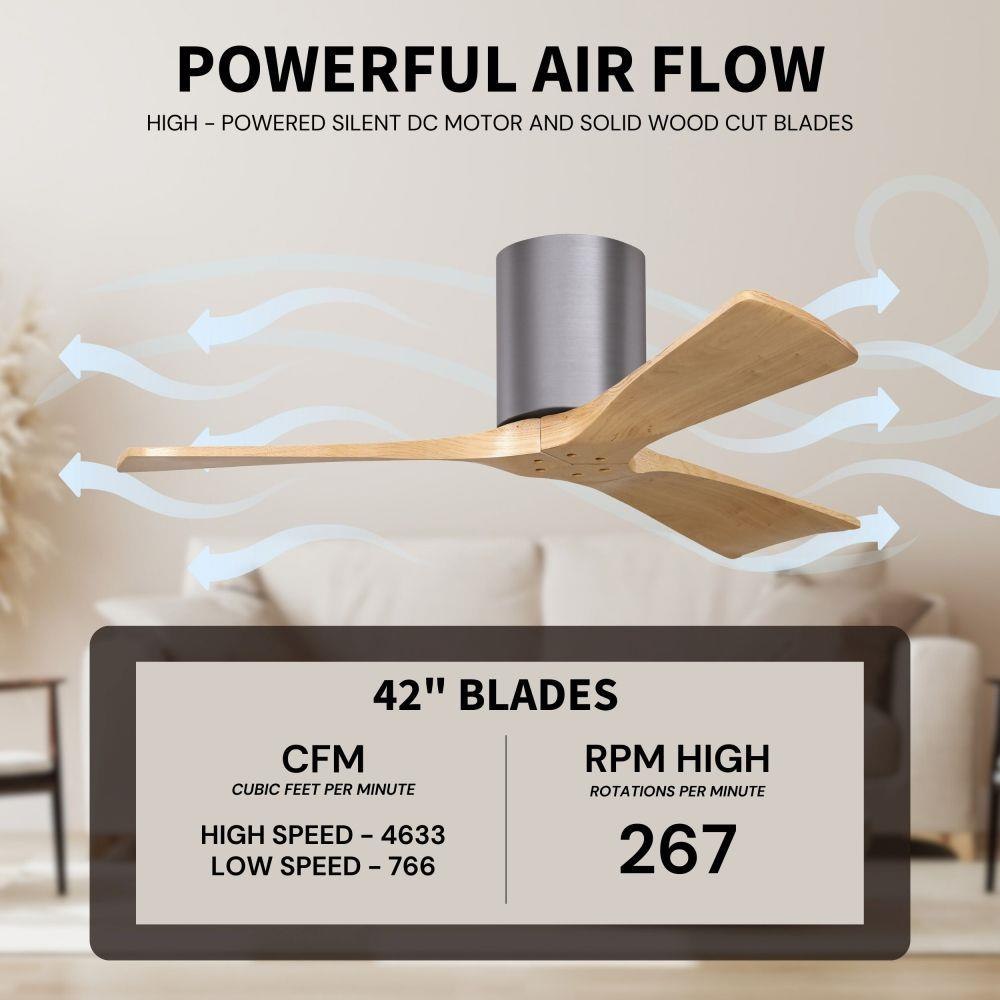 POWERFUL AIR FLOW

HIGH - POWERED SILENT DC MOTOR AND SOLID WOOD CUT BLADES

42" BLADES

CFM
CUBIC FEET PER MINUTE

HIGH SPEED - 4633
LOW SPEED - 766

RPM HIGH
ROTATIONS PER MINUTE

267