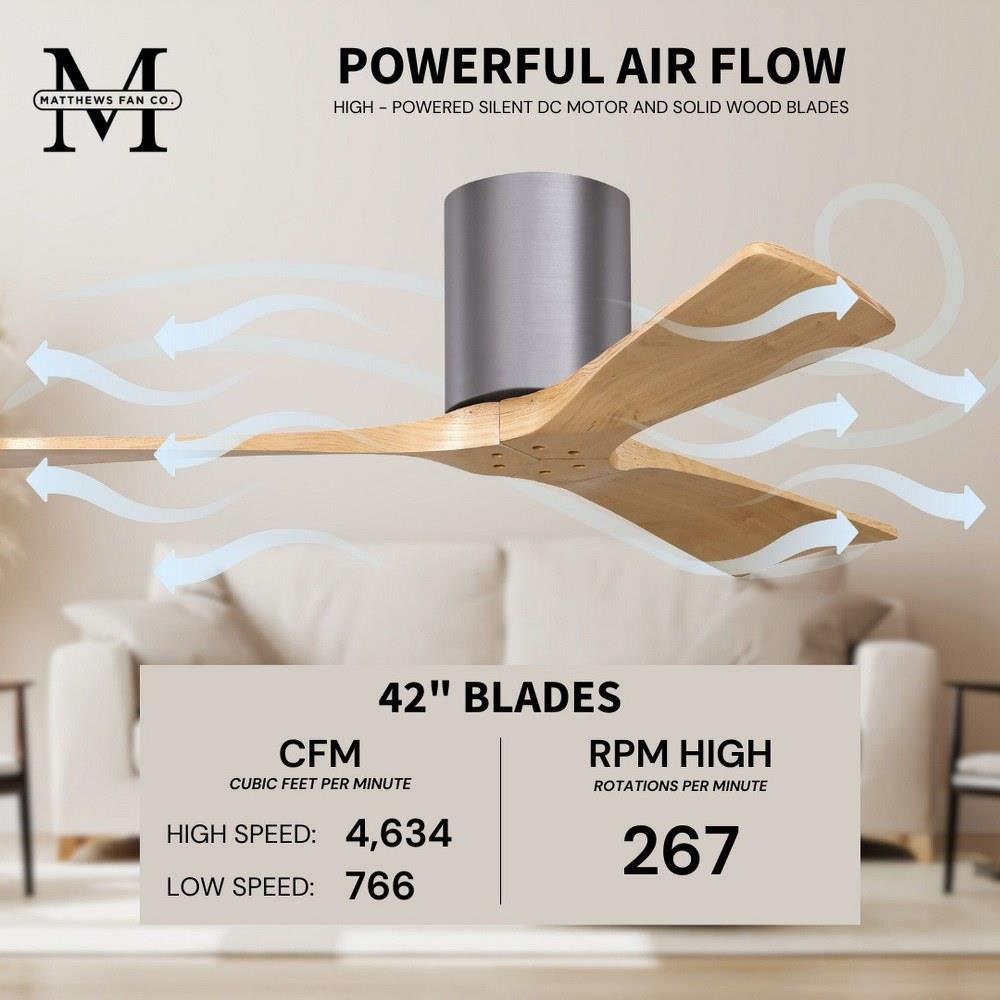 M
MATTHEWS FAN CO.

POWERFUL AIR FLOW

HIGH - POWERED SILENT DC MOTOR AND SOLID WOOD BLADES

42" BLADES

CFM
CUBIC FEET PER MINUTE

HIGH SPEED: 4,634
LOW SPEED: 766

RPM HIGH
ROTATIONS PER MINUTE

267