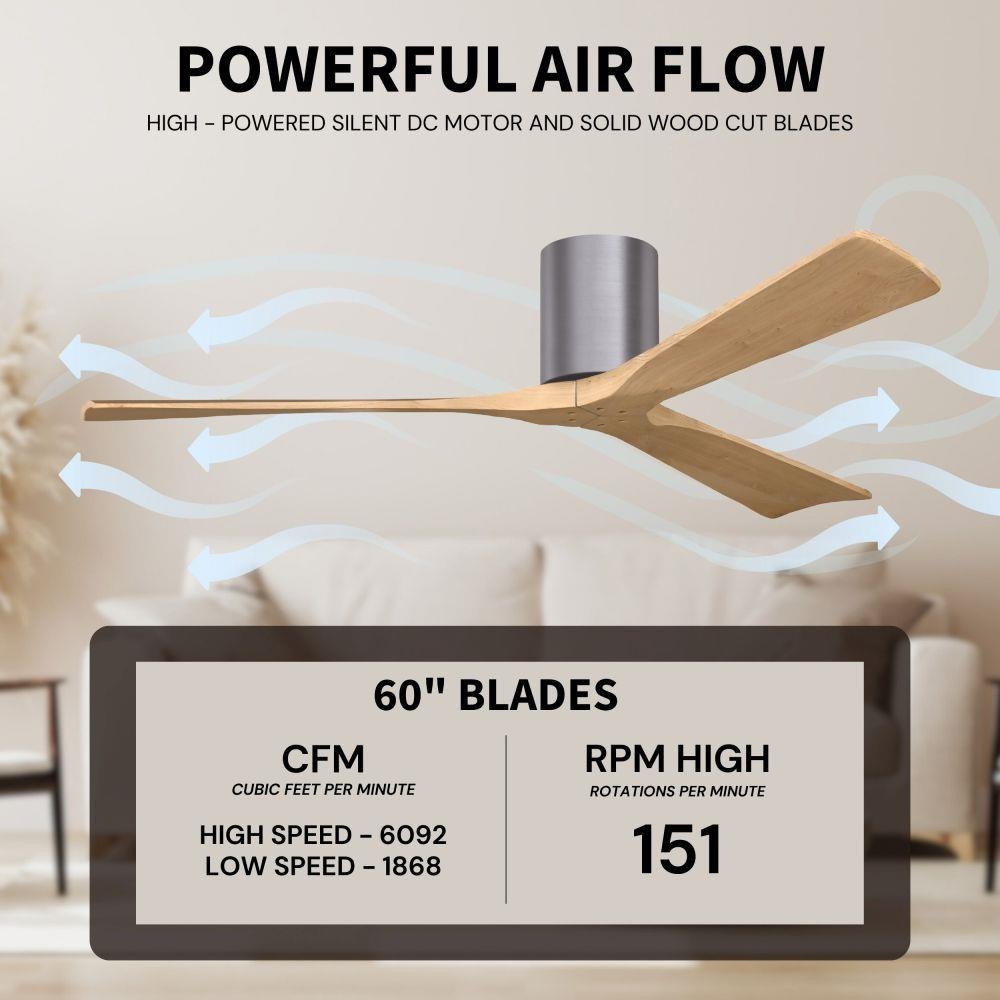 POWERFUL AIR FLOW

HIGH - POWERED SILENT DC MOTOR AND SOLID WOOD CUT BLADES

60" BLADES

CFM
CUBIC FEET PER MINUTE

HIGH SPEED - 6092
LOW SPEED - 1868

RPM HIGH
ROTATIONS PER MINUTE

151