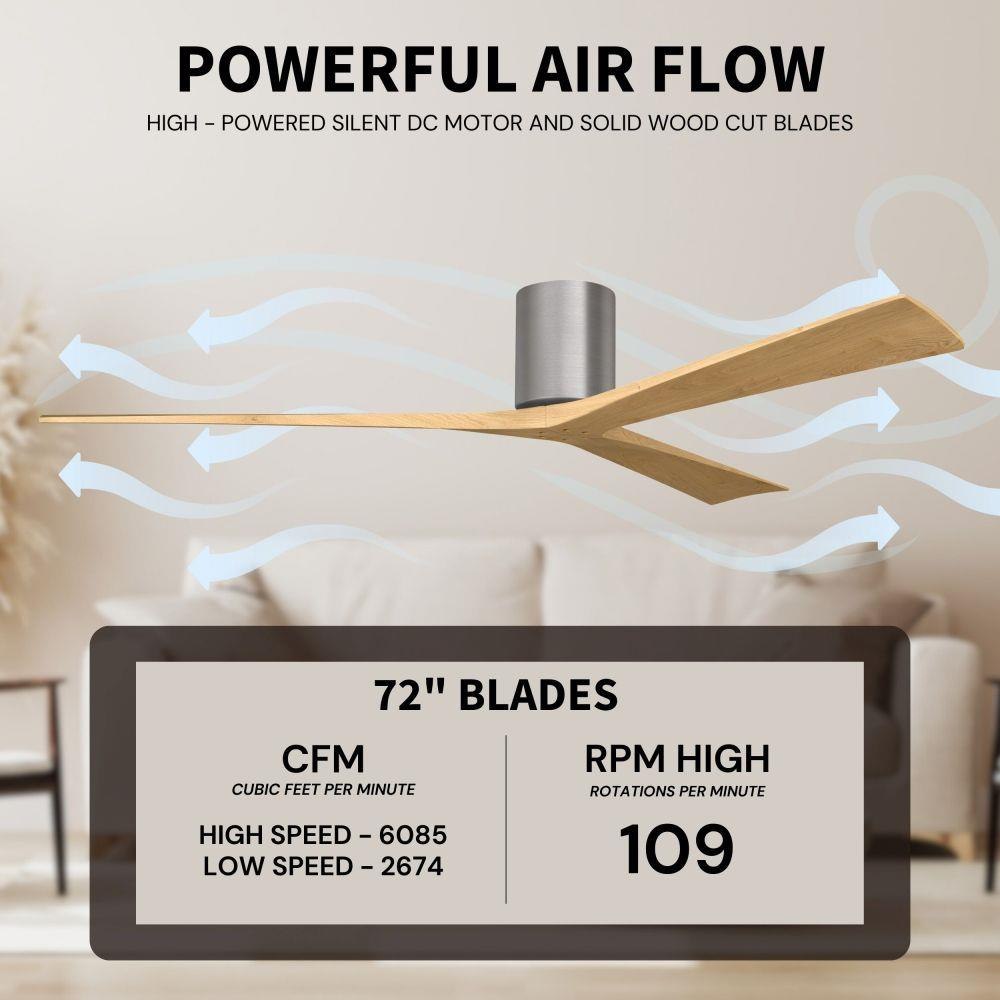 POWERFUL AIR FLOW

HIGH - POWERED SILENT DC MOTOR AND SOLID WOOD CUT BLADES

72" BLADES

CFM
CUBIC FEET PER MINUTE

HIGH SPEED - 6085
LOW SPEED - 2674

RPM HIGH
ROTATIONS PER MINUTE

109