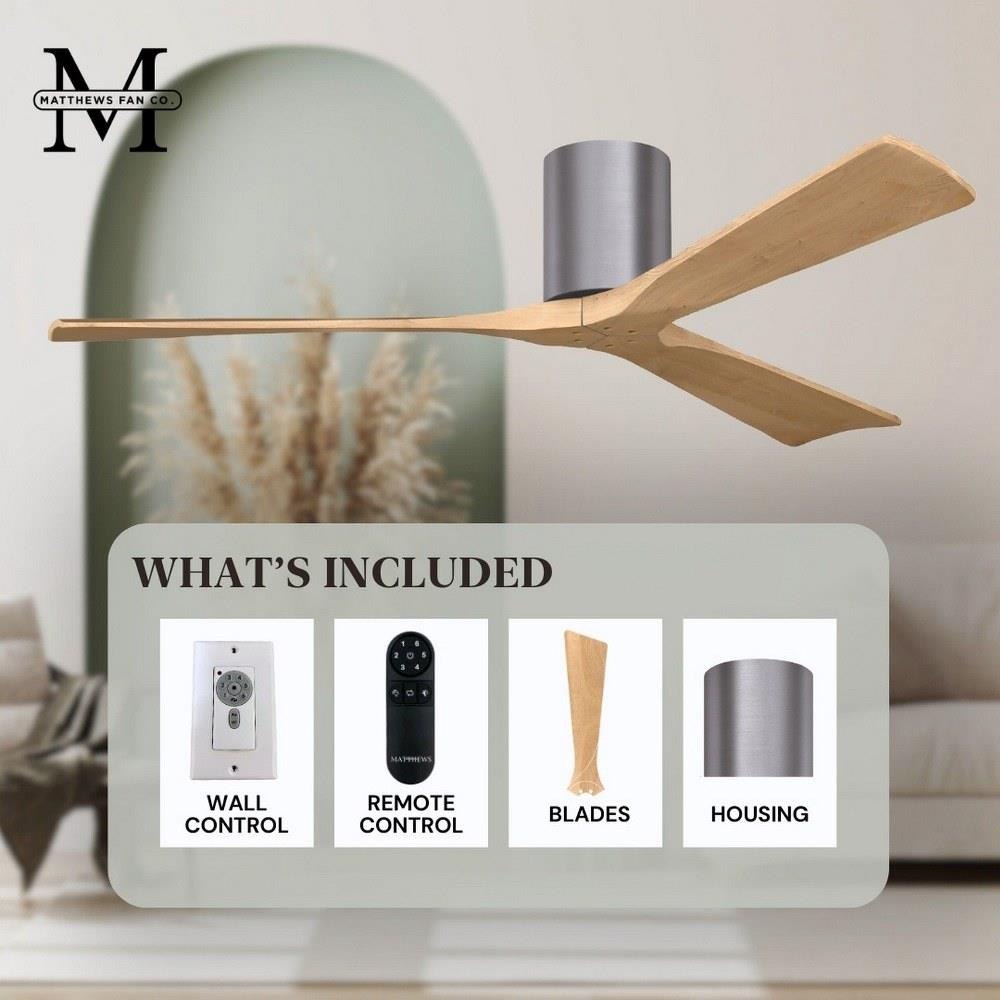 M
MATTHEWS FAN CO.

WHAT'S INCLUDED

WALL CONTROL

1 6
2 5
3 4
MATTHEWS
REMOTE CONTROL

BLADES

HOUSING