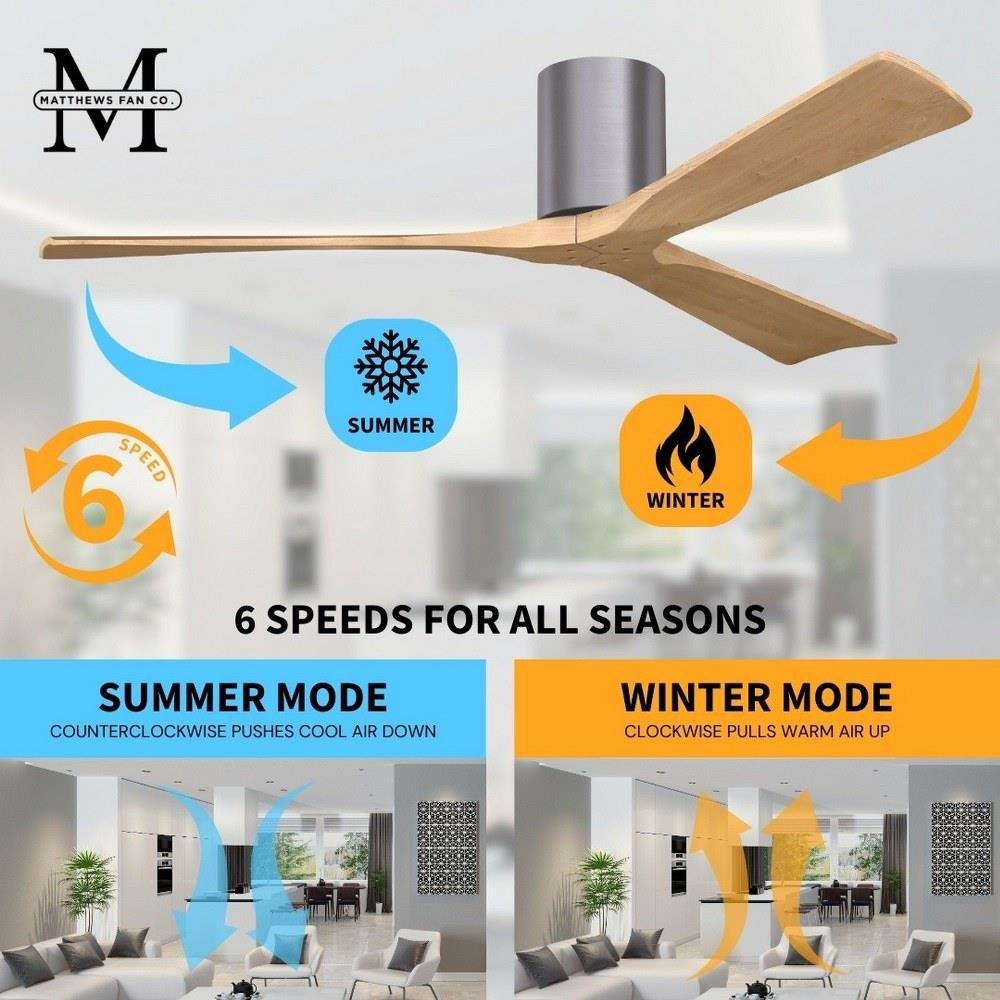 M
MATTHEWS FAN CO.

SUMMER

WINTER

6
SPEED

6 SPEEDS FOR ALL SEASONS

SUMMER MODE
COUNTERCLOCKWISE PUSHES COOL AIR DOWN

WINTER MODE
CLOCKWISE PULLS WARM AIR UP