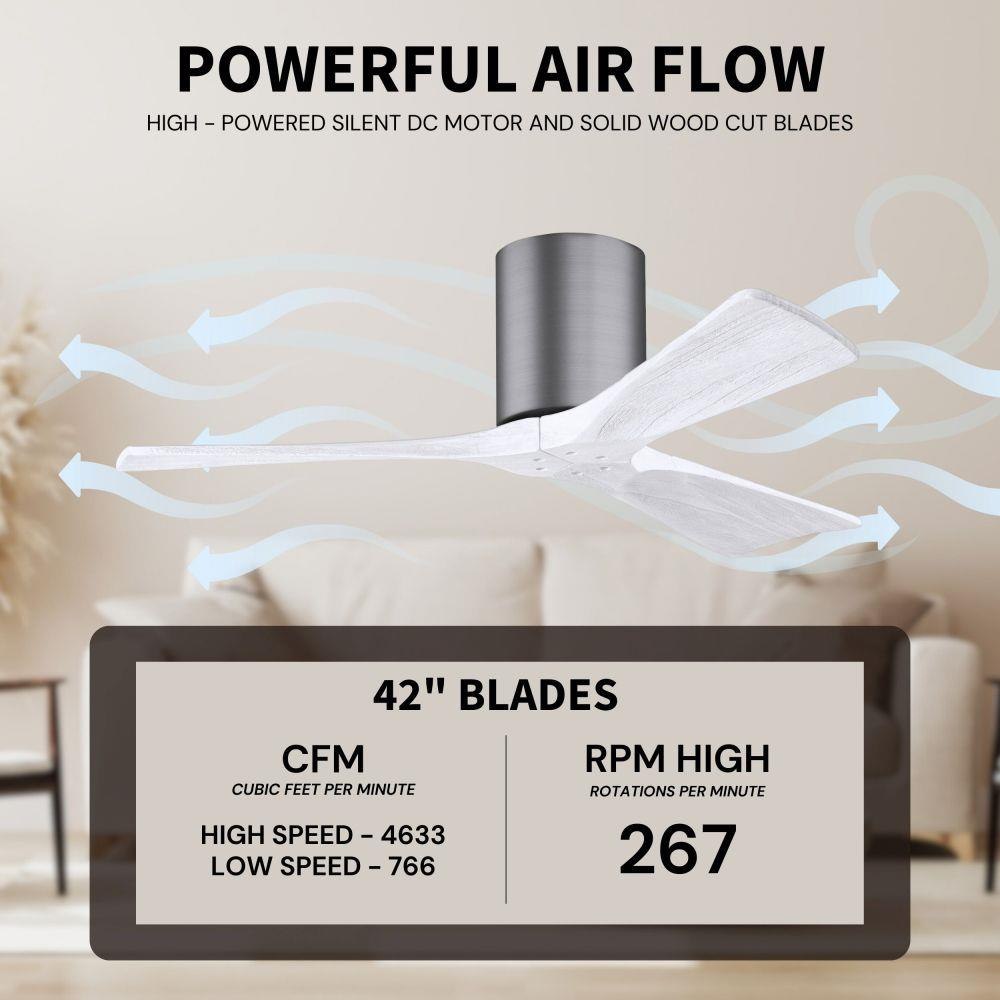 POWERFUL AIR FLOW

HIGH - POWERED SILENT DC MOTOR AND SOLID WOOD CUT BLADES

42" BLADES

CFM
CUBIC FEET PER MINUTE

HIGH SPEED - 4633
LOW SPEED - 766

RPM HIGH
ROTATIONS PER MINUTE

267