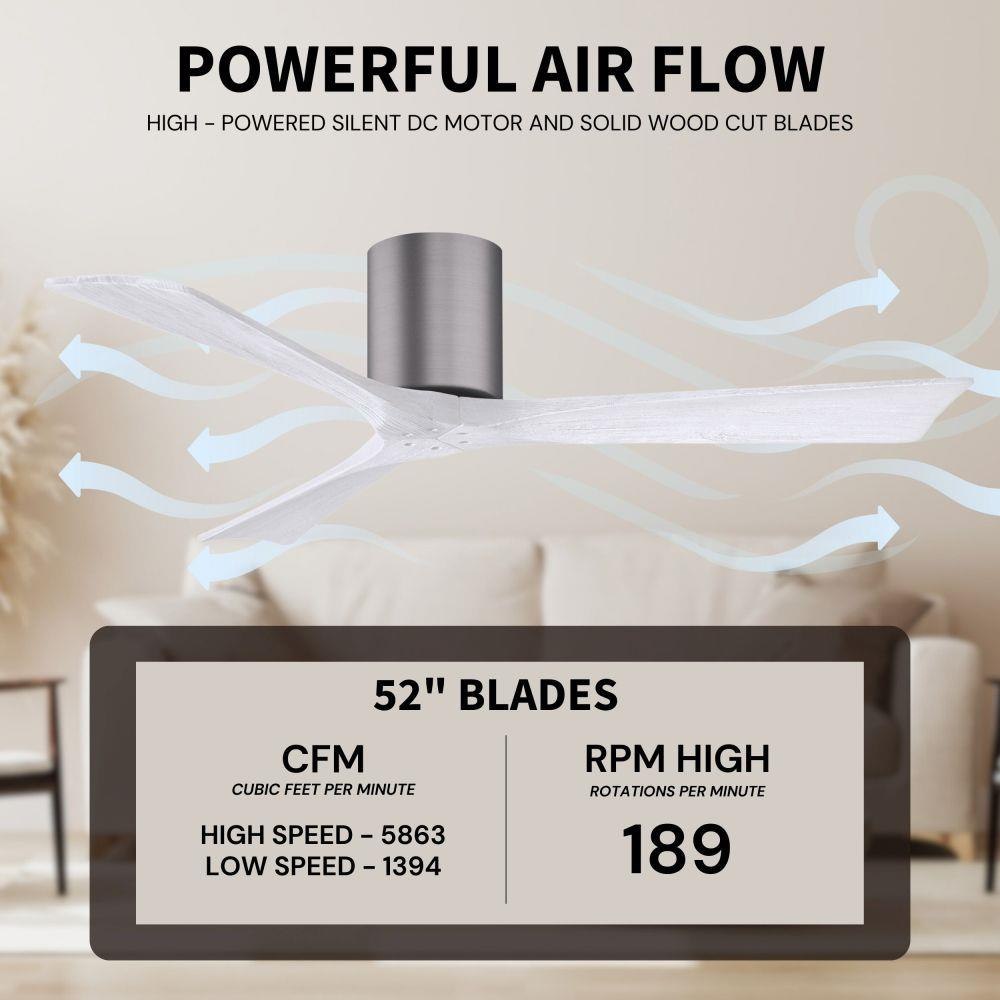 POWERFUL AIR FLOW

HIGH - POWERED SILENT DC MOTOR AND SOLID WOOD CUT BLADES

52" BLADES

CFM
CUBIC FEET PER MINUTE

HIGH SPEED - 5863
LOW SPEED - 1394

RPM HIGH
ROTATIONS PER MINUTE

189