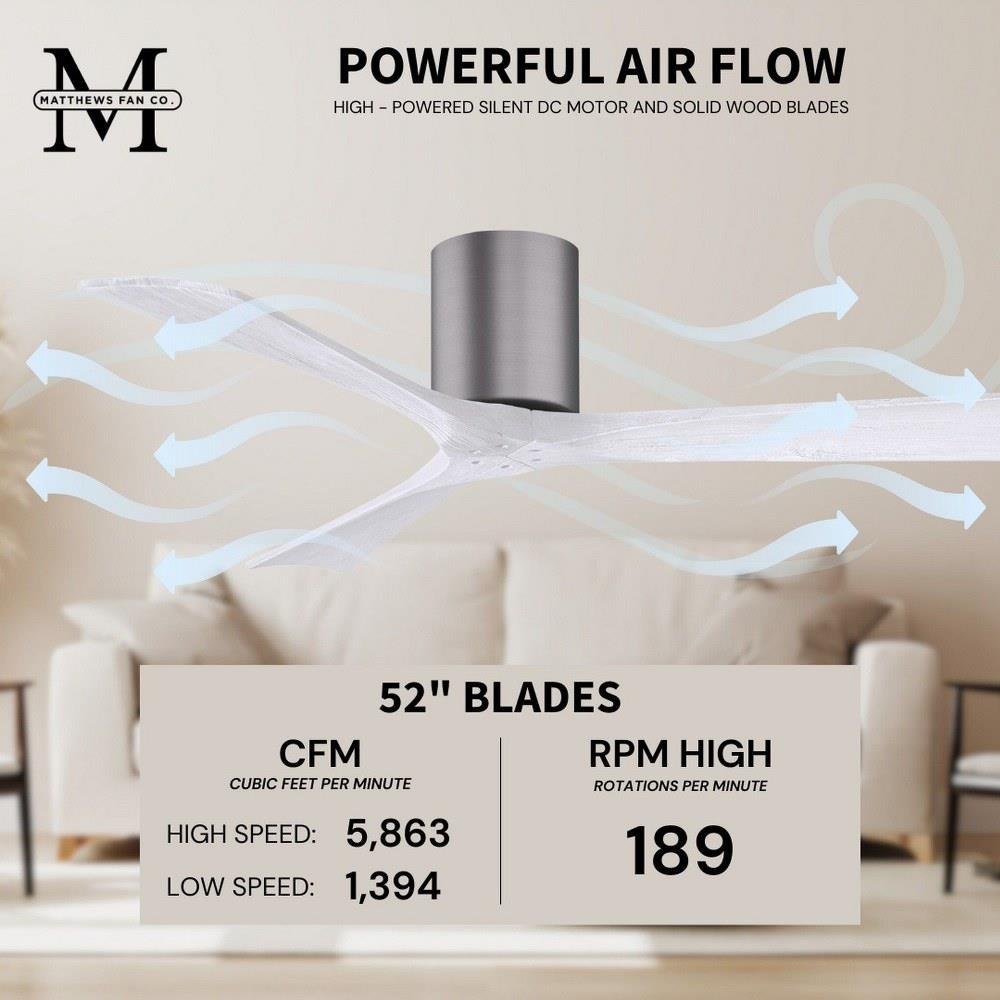 M
MATTHEWS FAN CO.

POWERFUL AIR FLOW

HIGH - POWERED SILENT DC MOTOR AND SOLID WOOD BLADES

52" BLADES

CFM
CUBIC FEET PER MINUTE

HIGH SPEED: 5,863

LOW SPEED: 1,394

RPM HIGH
ROTATIONS PER MINUTE

189