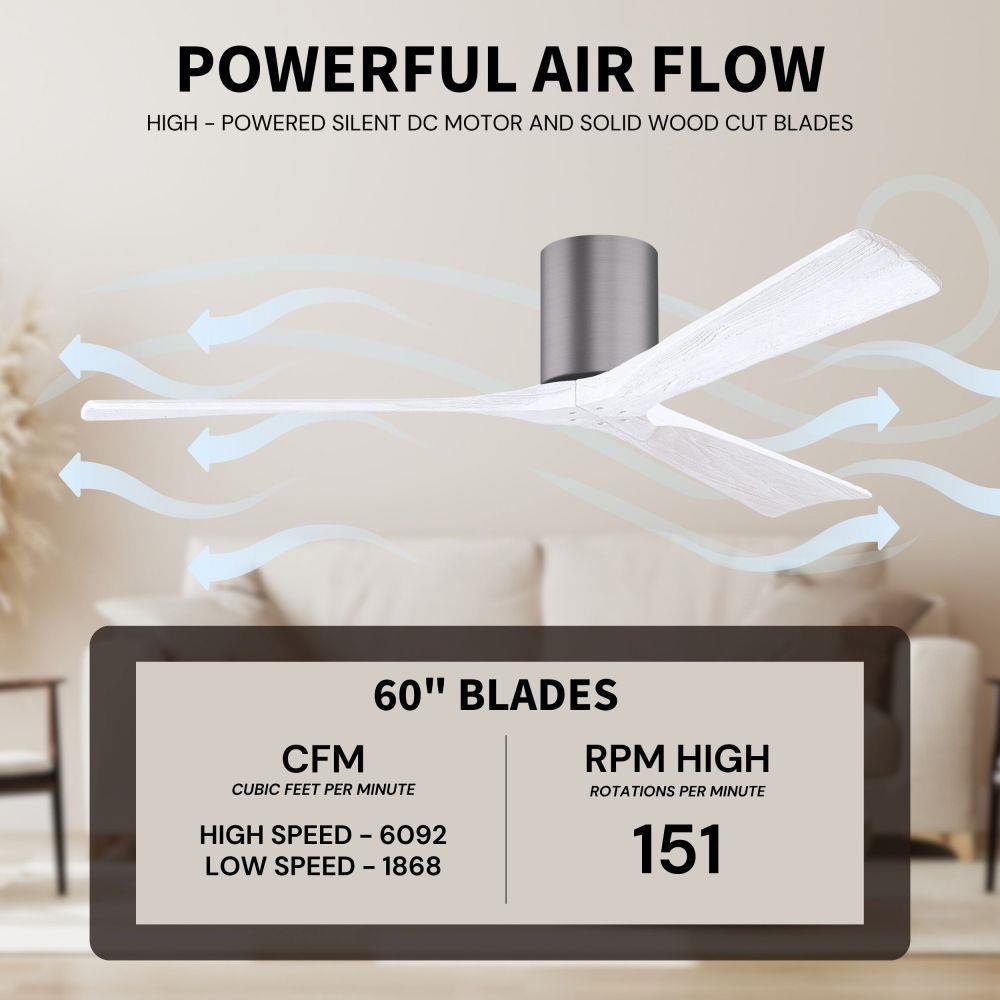 POWERFUL AIR FLOW

HIGH - POWERED SILENT DC MOTOR AND SOLID WOOD CUT BLADES

60" BLADES

CFM
CUBIC FEET PER MINUTE

HIGH SPEED - 6092
LOW SPEED - 1868

RPM HIGH
ROTATIONS PER MINUTE

151