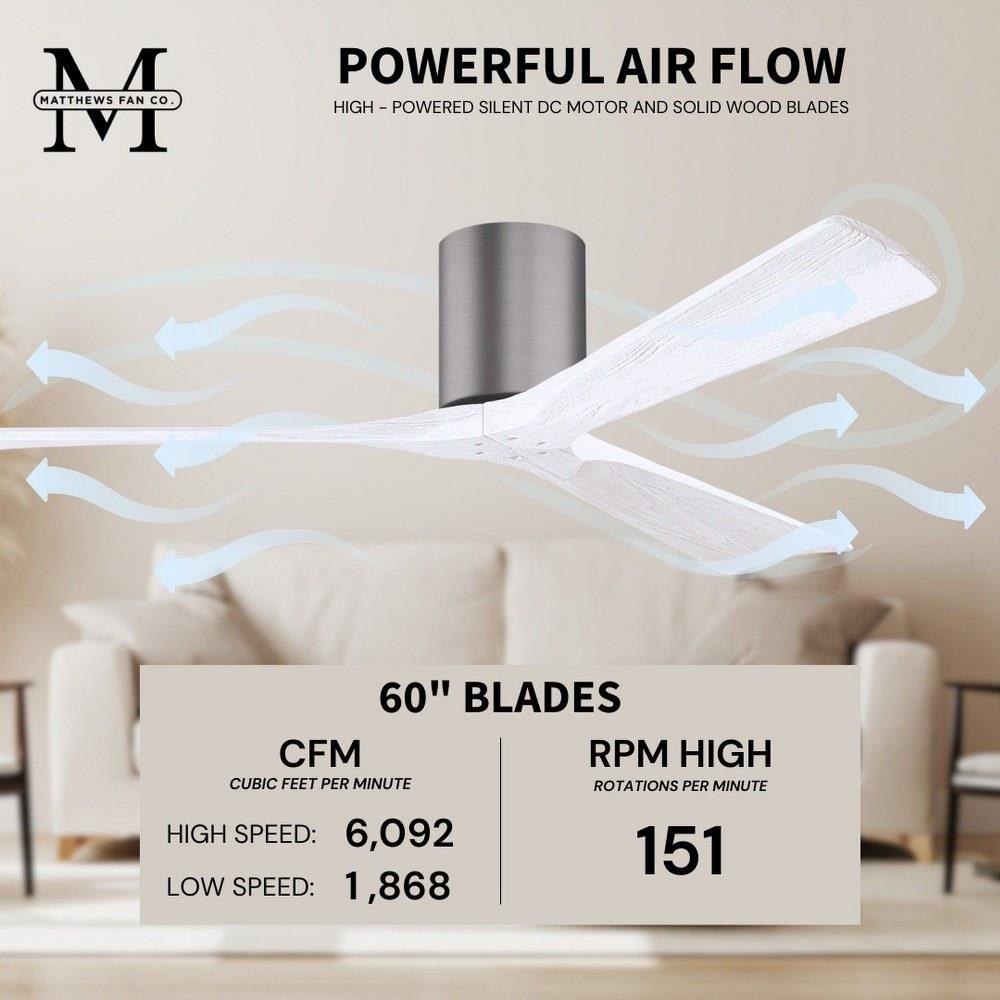 M
MATTHEWS FAN CO.

POWERFUL AIR FLOW

HIGH - POWERED SILENT DC MOTOR AND SOLID WOOD BLADES

60" BLADES

CFM
CUBIC FEET PER MINUTE

HIGH SPEED: 6,092
LOW SPEED: 1,868

RPM HIGH
ROTATIONS PER MINUTE

151