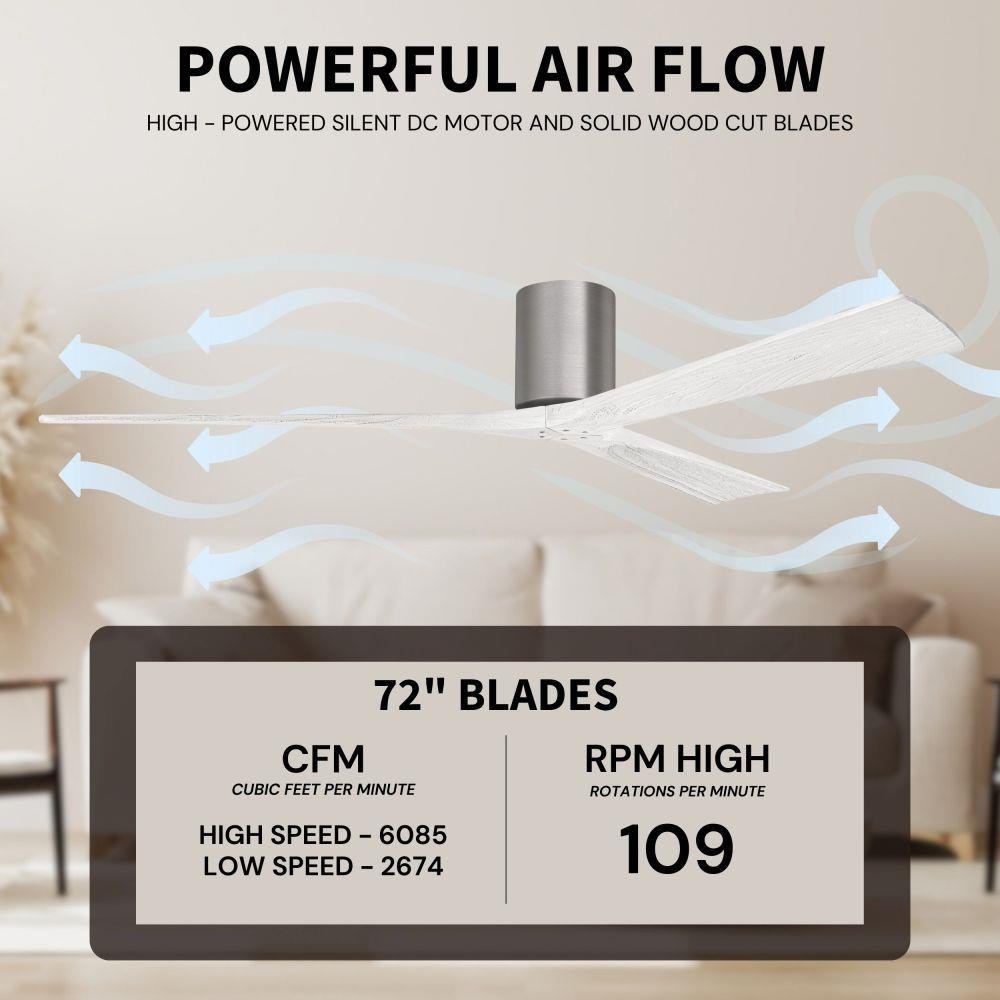 POWERFUL AIR FLOW

HIGH - POWERED SILENT DC MOTOR AND SOLID WOOD CUT BLADES

72" BLADES

CFM
CUBIC FEET PER MINUTE

HIGH SPEED - 6085
LOW SPEED - 2674

RPM HIGH
ROTATIONS PER MINUTE

109