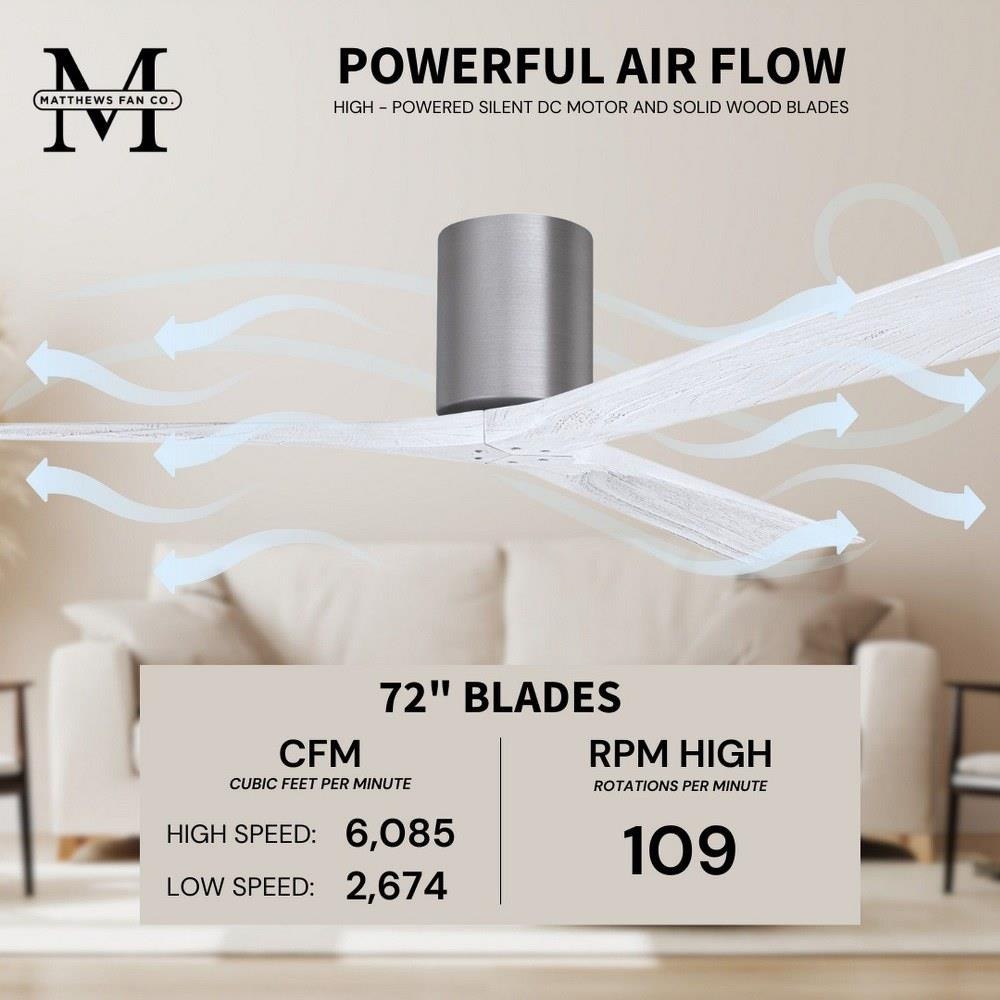 M
MATTHEWS FAN CO.

POWERFUL AIR FLOW

HIGH - POWERED SILENT DC MOTOR AND SOLID WOOD BLADES

72" BLADES

CFM
CUBIC FEET PER MINUTE

HIGH SPEED: 6,085

LOW SPEED: 2,674

RPM HIGH
ROTATIONS PER MINUTE

109