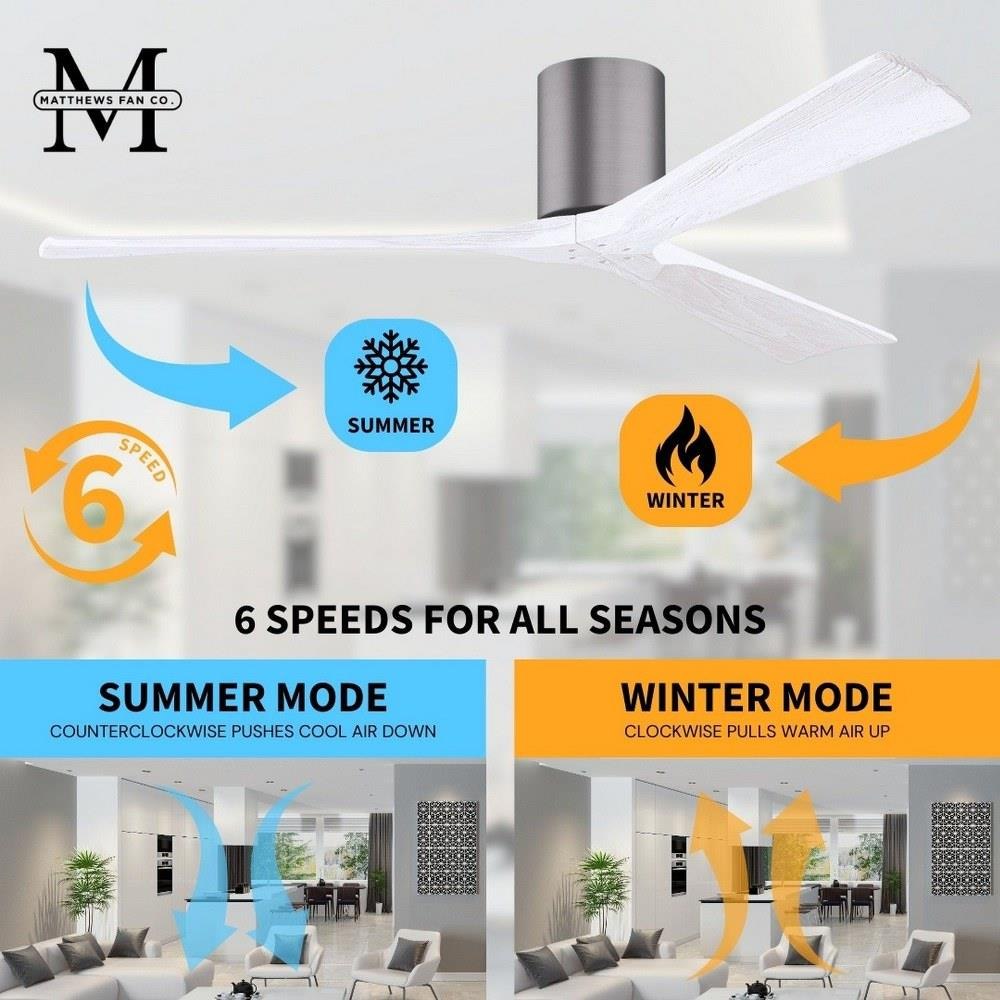 M
MATTHEWS FAN CO.

SUMMER

WINTER

6
SPEED

6 SPEEDS FOR ALL SEASONS

SUMMER MODE
COUNTERCLOCKWISE PUSHES COOL AIR DOWN

WINTER MODE
CLOCKWISE PULLS WARM AIR UP