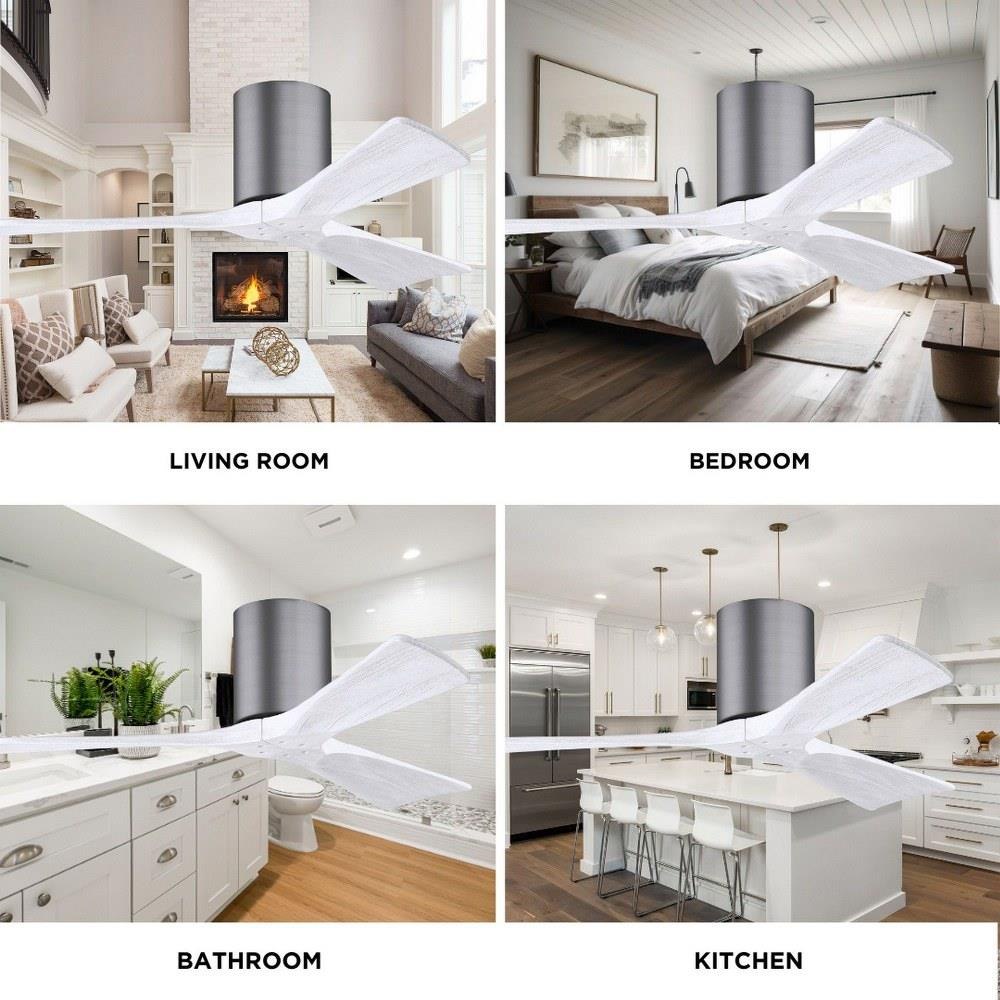 LIVING ROOM

BEDROOM

BATHROOM

KITCHEN