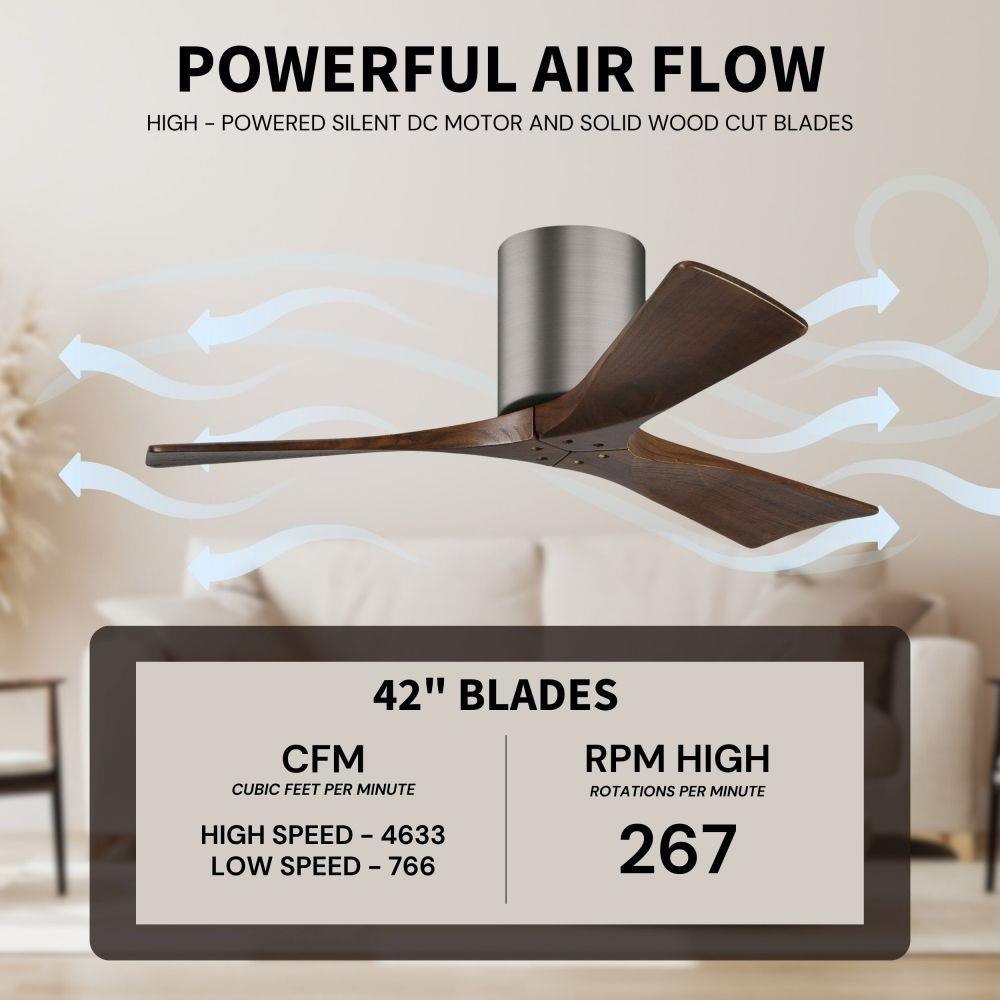 POWERFUL AIR FLOW

HIGH - POWERED SILENT DC MOTOR AND SOLID WOOD CUT BLADES

42" BLADES

CFM
CUBIC FEET PER MINUTE

HIGH SPEED - 4633
LOW SPEED - 766

RPM HIGH
ROTATIONS PER MINUTE

267