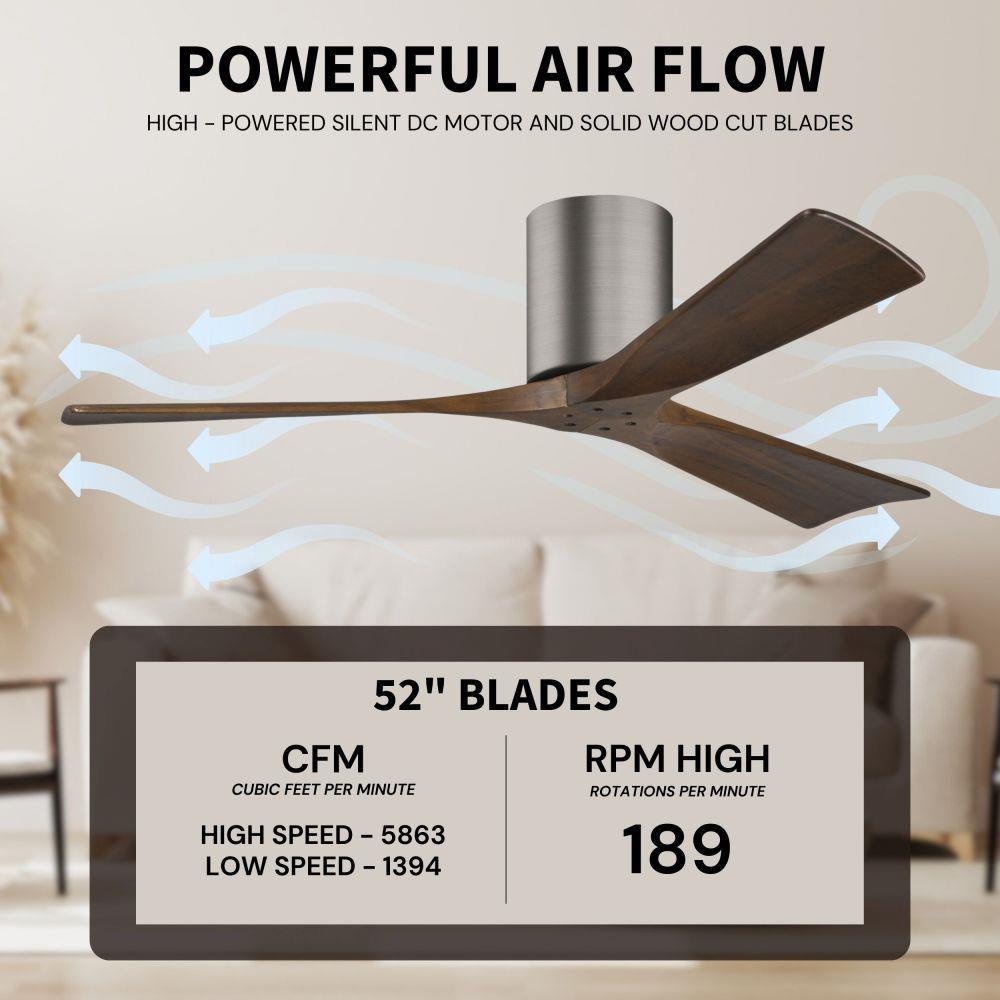 POWERFUL AIR FLOW

HIGH - POWERED SILENT DC MOTOR AND SOLID WOOD CUT BLADES

52" BLADES

CFM
CUBIC FEET PER MINUTE

HIGH SPEED - 5863
LOW SPEED - 1394

RPM HIGH
ROTATIONS PER MINUTE

189