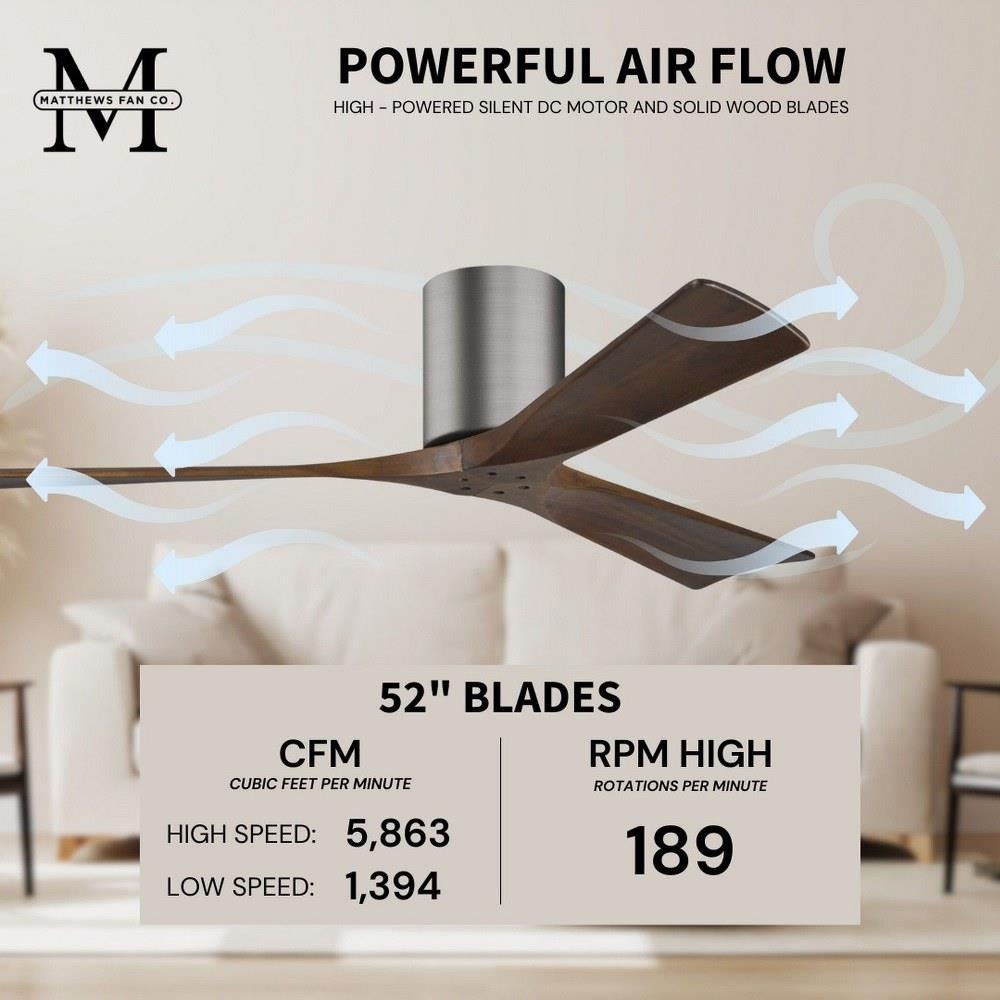 M
MATTHEWS FAN CO.

POWERFUL AIR FLOW

HIGH - POWERED SILENT DC MOTOR AND SOLID WOOD BLADES

52" BLADES

CFM
CUBIC FEET PER MINUTE

HIGH SPEED: 5,863

LOW SPEED: 1,394

RPM HIGH
ROTATIONS PER MINUTE

189