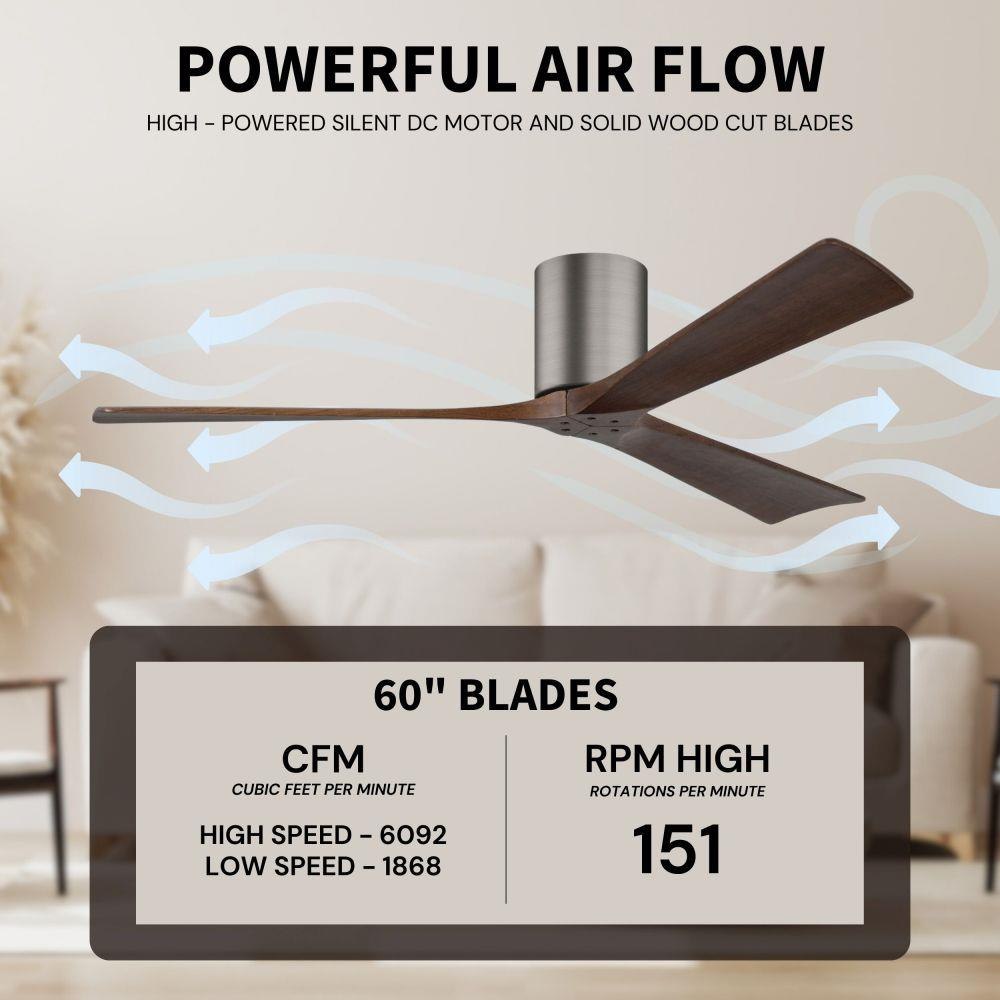 POWERFUL AIR FLOW

HIGH - POWERED SILENT DC MOTOR AND SOLID WOOD CUT BLADES

60" BLADES

CFM
CUBIC FEET PER MINUTE

HIGH SPEED - 6092
LOW SPEED - 1868

RPM HIGH
ROTATIONS PER MINUTE

151