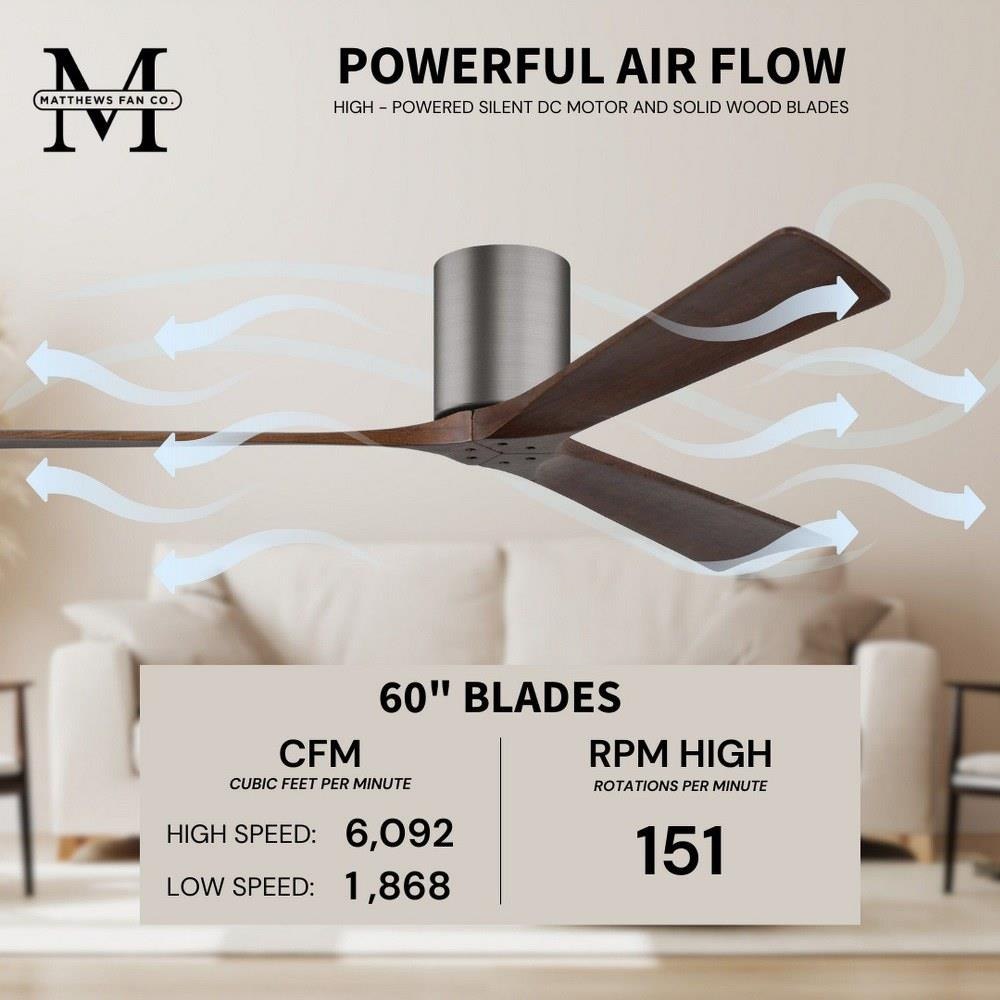 M
MATTHEWS FAN CO.

POWERFUL AIR FLOW

HIGH - POWERED SILENT DC MOTOR AND SOLID WOOD BLADES

60" BLADES

CFM
CUBIC FEET PER MINUTE

HIGH SPEED: 6,092
LOW SPEED: 1,868

RPM HIGH
ROTATIONS PER MINUTE

151