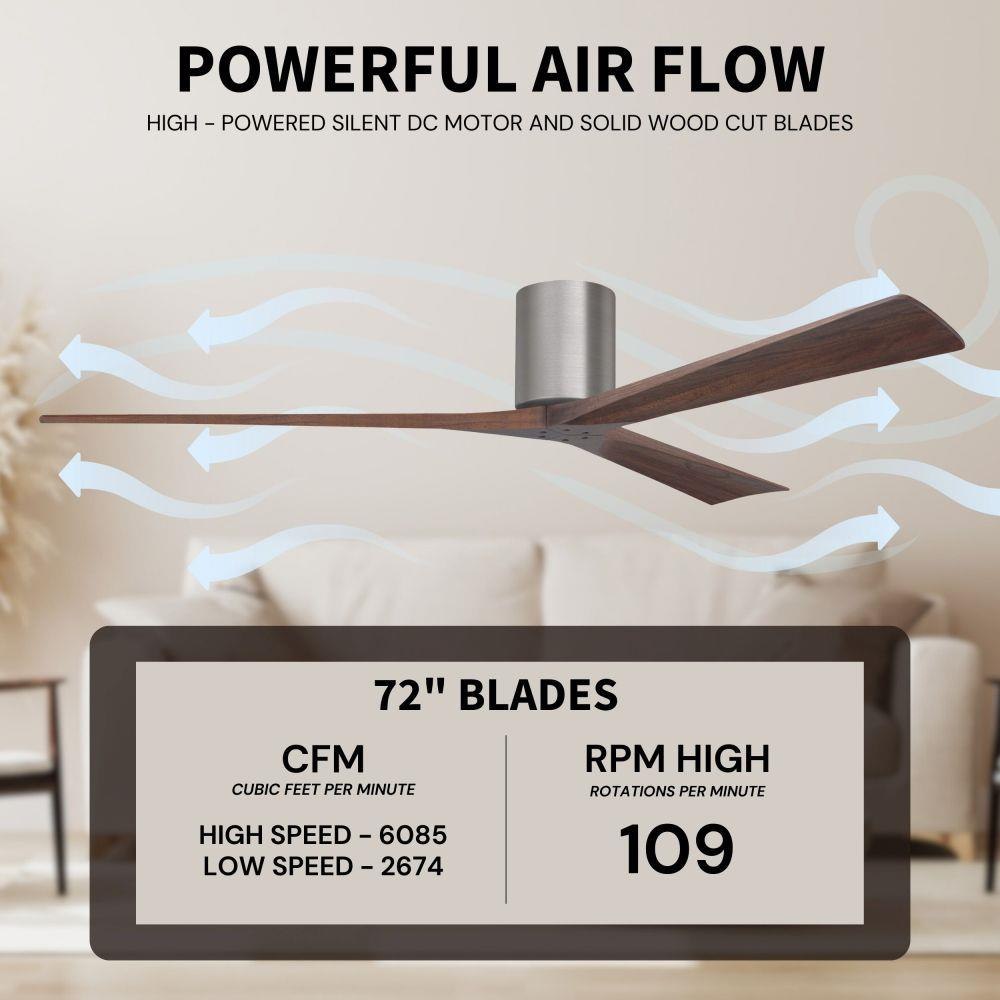 POWERFUL AIR FLOW

HIGH - POWERED SILENT DC MOTOR AND SOLID WOOD CUT BLADES

72" BLADES

CFM
CUBIC FEET PER MINUTE

HIGH SPEED - 6085
LOW SPEED - 2674

RPM HIGH
ROTATIONS PER MINUTE

109