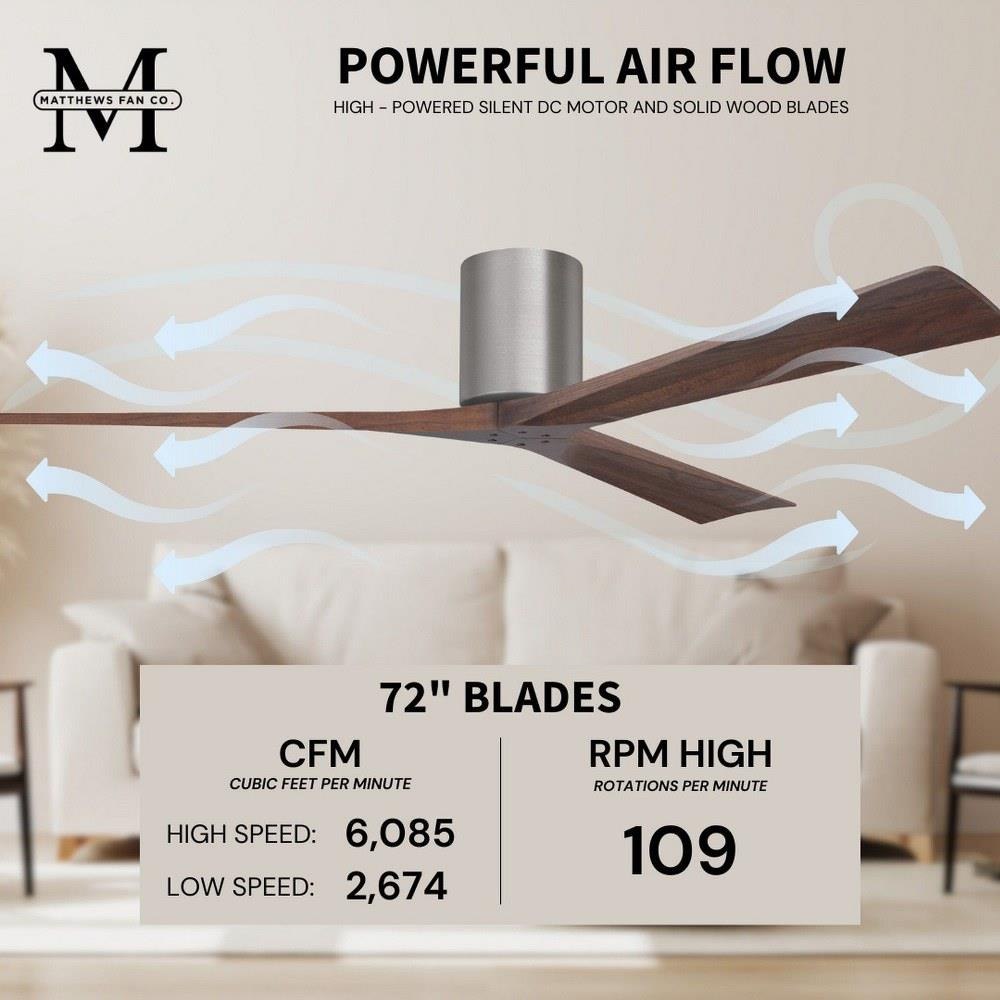 M
MATTHEWS FAN CO.

POWERFUL AIR FLOW

HIGH - POWERED SILENT DC MOTOR AND SOLID WOOD BLADES

72" BLADES

CFM
CUBIC FEET PER MINUTE

HIGH SPEED: 6,085
LOW SPEED: 2,674

RPM HIGH
ROTATIONS PER MINUTE

109