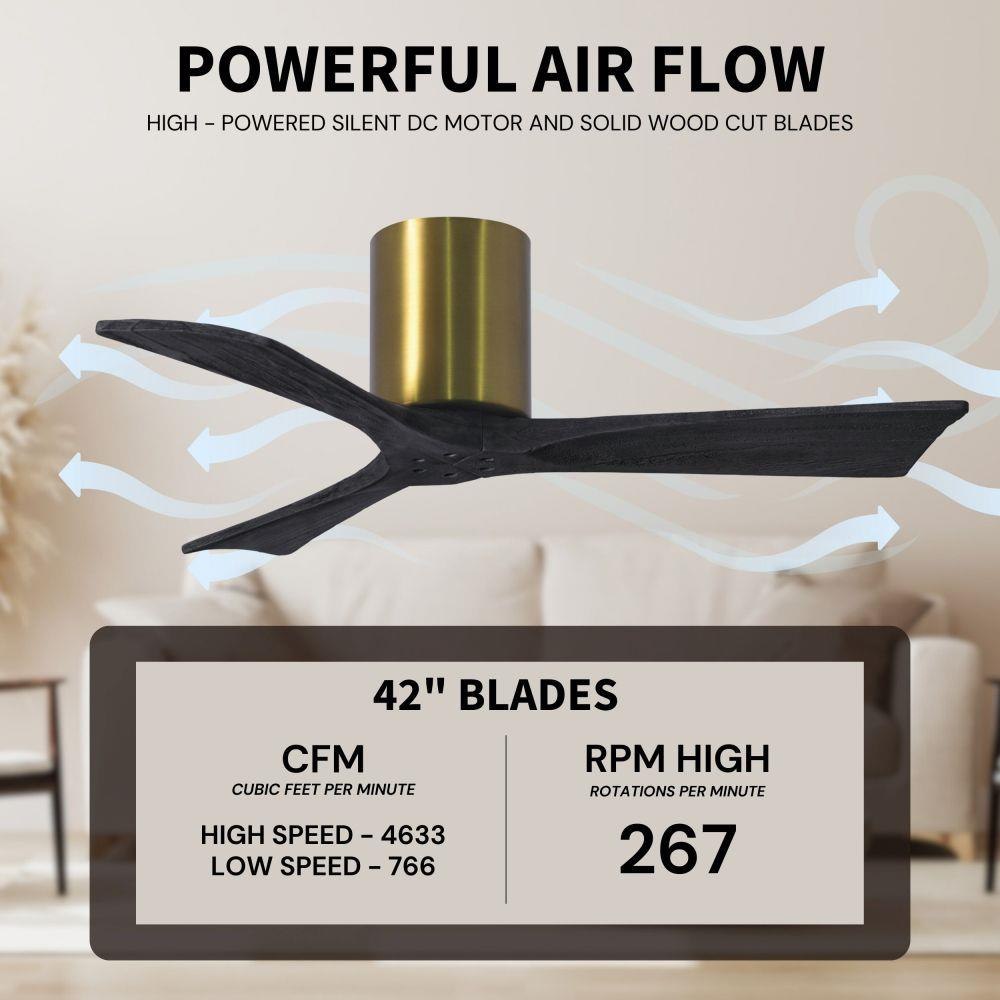 POWERFUL AIR FLOW

HIGH - POWERED SILENT DC MOTOR AND SOLID WOOD CUT BLADES

42" BLADES

CFM
CUBIC FEET PER MINUTE

HIGH SPEED - 4633
LOW SPEED - 766

RPM HIGH
ROTATIONS PER MINUTE

267