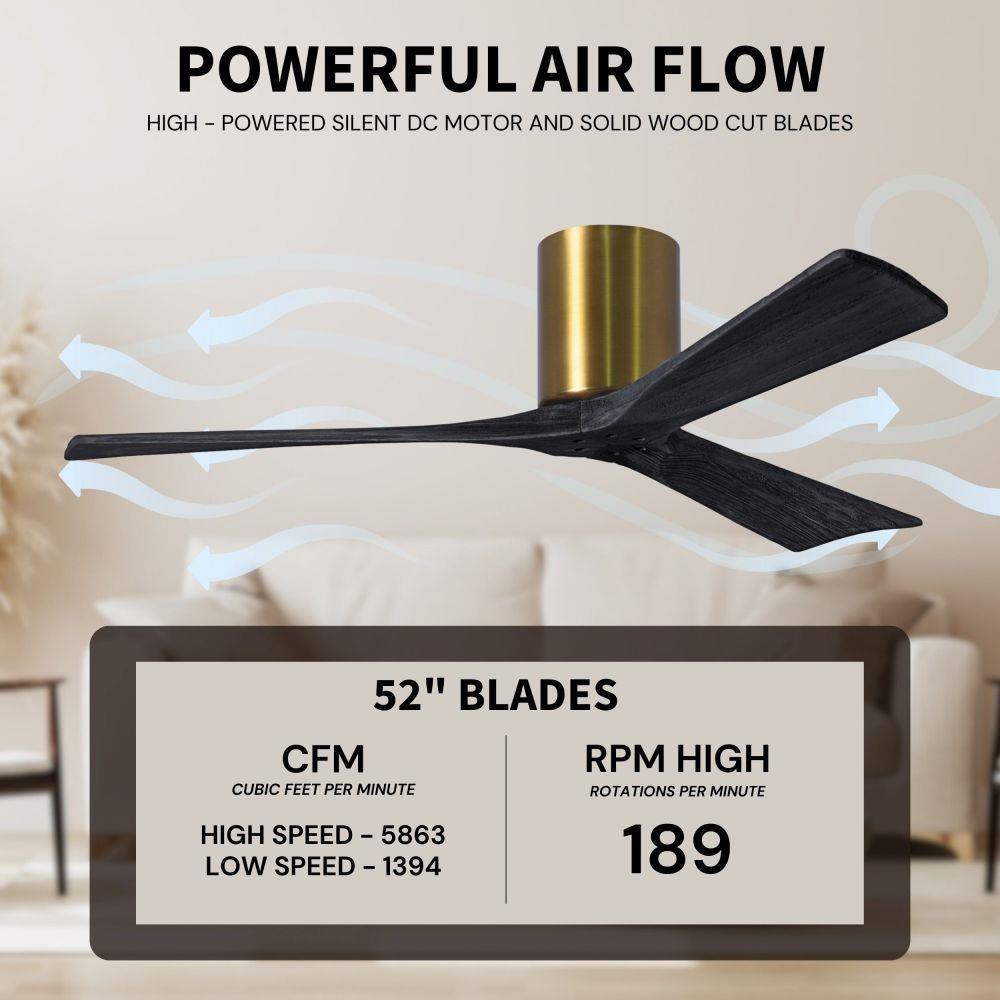 POWERFUL AIR FLOW

HIGH - POWERED SILENT DC MOTOR AND SOLID WOOD CUT BLADES

52" BLADES

CFM
CUBIC FEET PER MINUTE

HIGH SPEED - 5863
LOW SPEED - 1394

RPM HIGH
ROTATIONS PER MINUTE

189