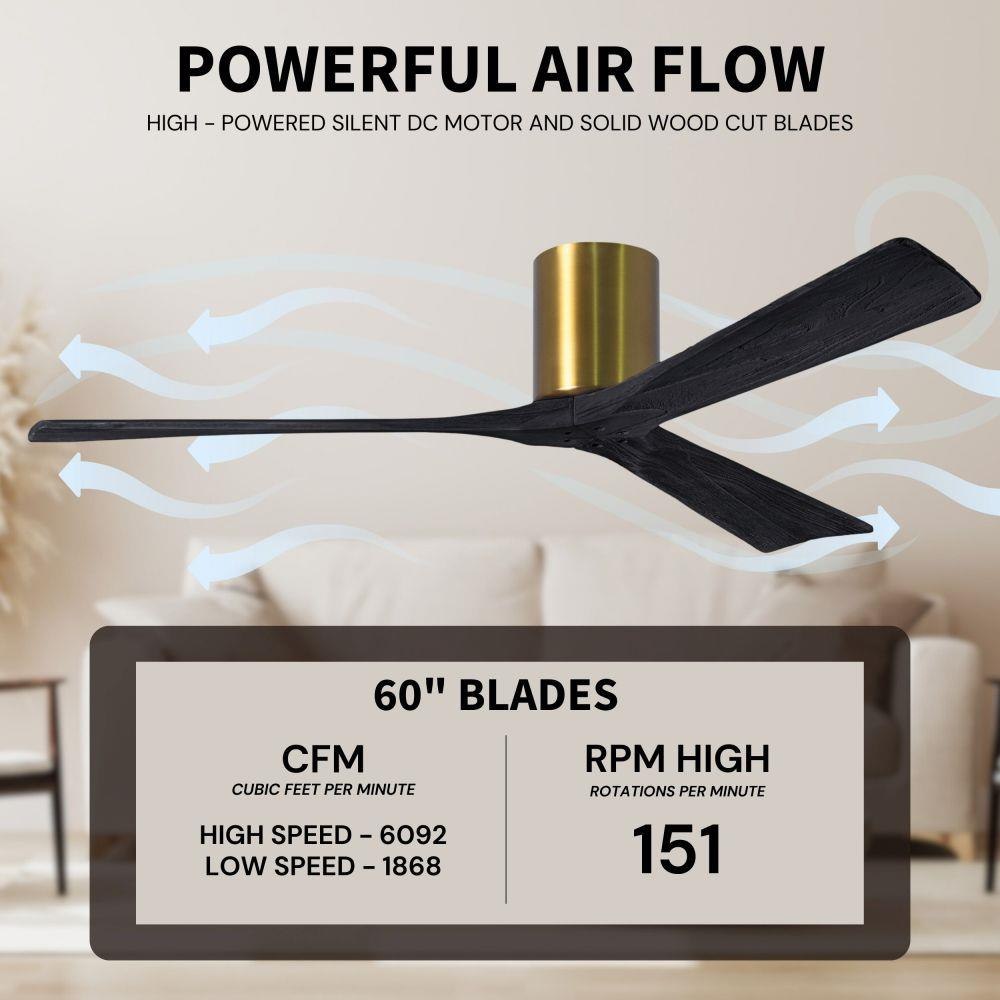 POWERFUL AIR FLOW

HIGH - POWERED SILENT DC MOTOR AND SOLID WOOD CUT BLADES

60" BLADES

CFM
CUBIC FEET PER MINUTE

HIGH SPEED - 6092
LOW SPEED - 1868

RPM HIGH
ROTATIONS PER MINUTE

151