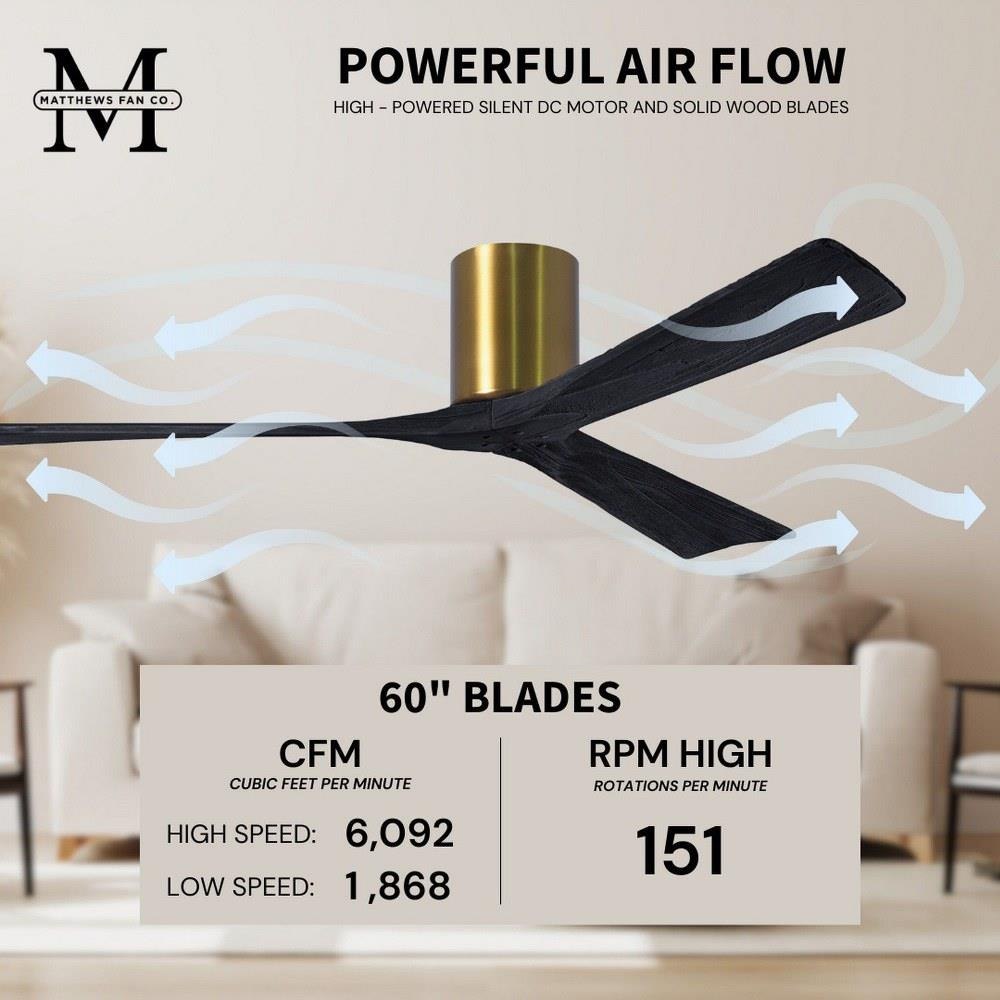 M
MATTHEWS FAN CO.

POWERFUL AIR FLOW

HIGH - POWERED SILENT DC MOTOR AND SOLID WOOD BLADES

60" BLADES

CFM
CUBIC FEET PER MINUTE

HIGH SPEED: 6,092
LOW SPEED: 1,868

RPM HIGH
ROTATIONS PER MINUTE

151