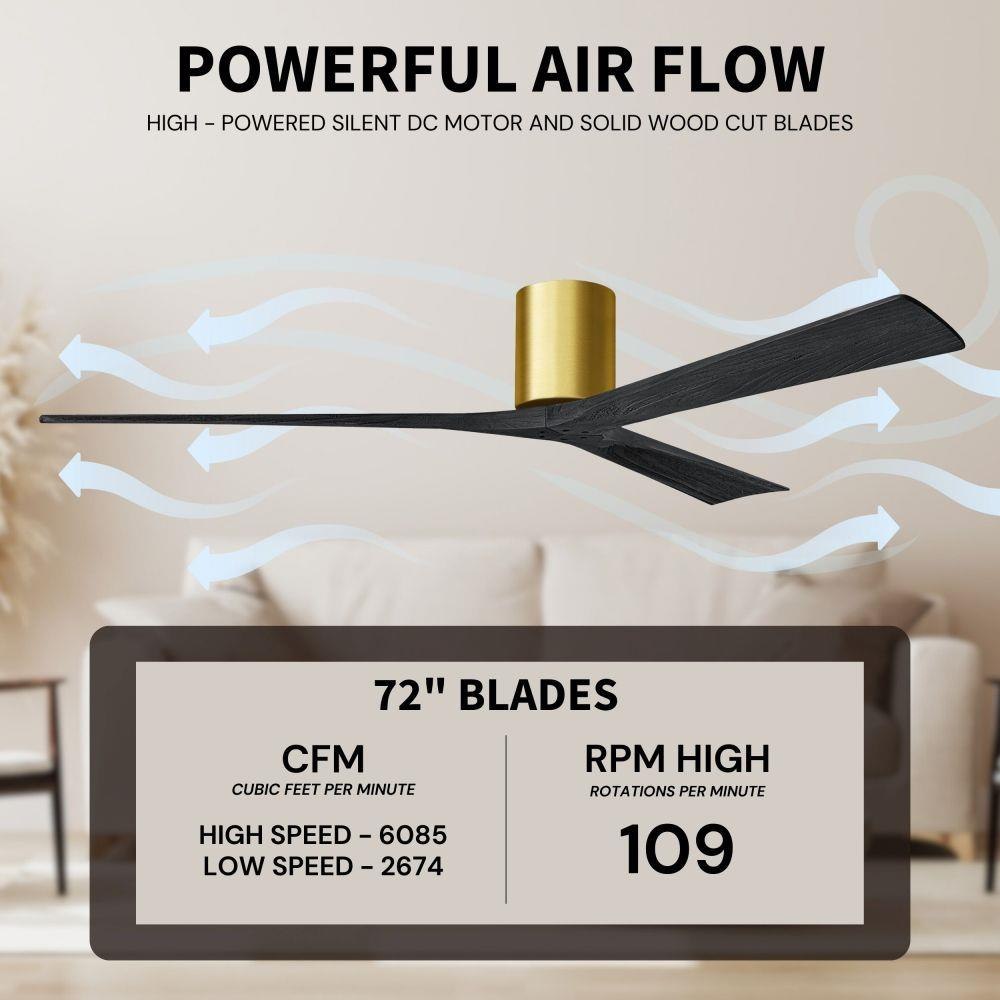 POWERFUL AIR FLOW
HIGH - POWERED SILENT DC MOTOR AND SOLID WOOD CUT BLADES

72" BLADES

CFM
CUBIC FEET PER MINUTE

HIGH SPEED - 6085
LOW SPEED - 2674

RPM HIGH
ROTATIONS PER MINUTE

109