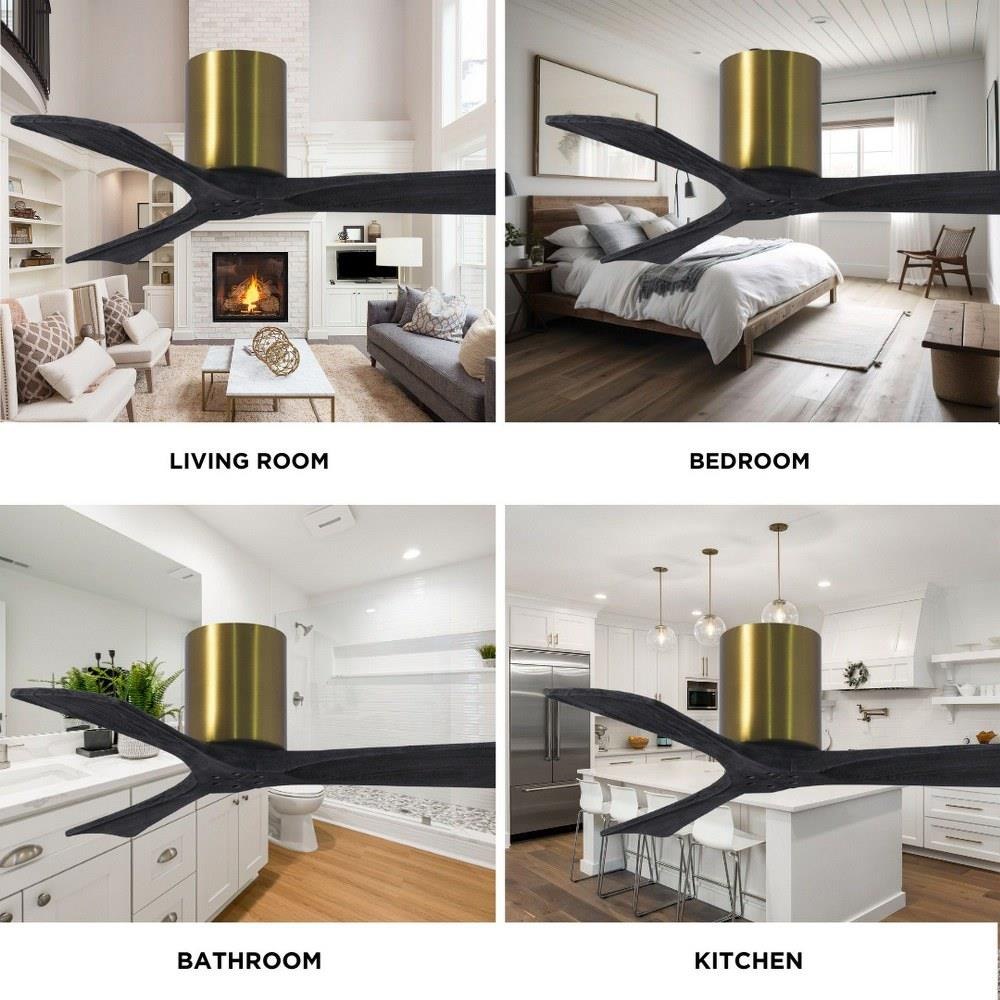 LIVING ROOM

BEDROOM

BATHROOM

KITCHEN