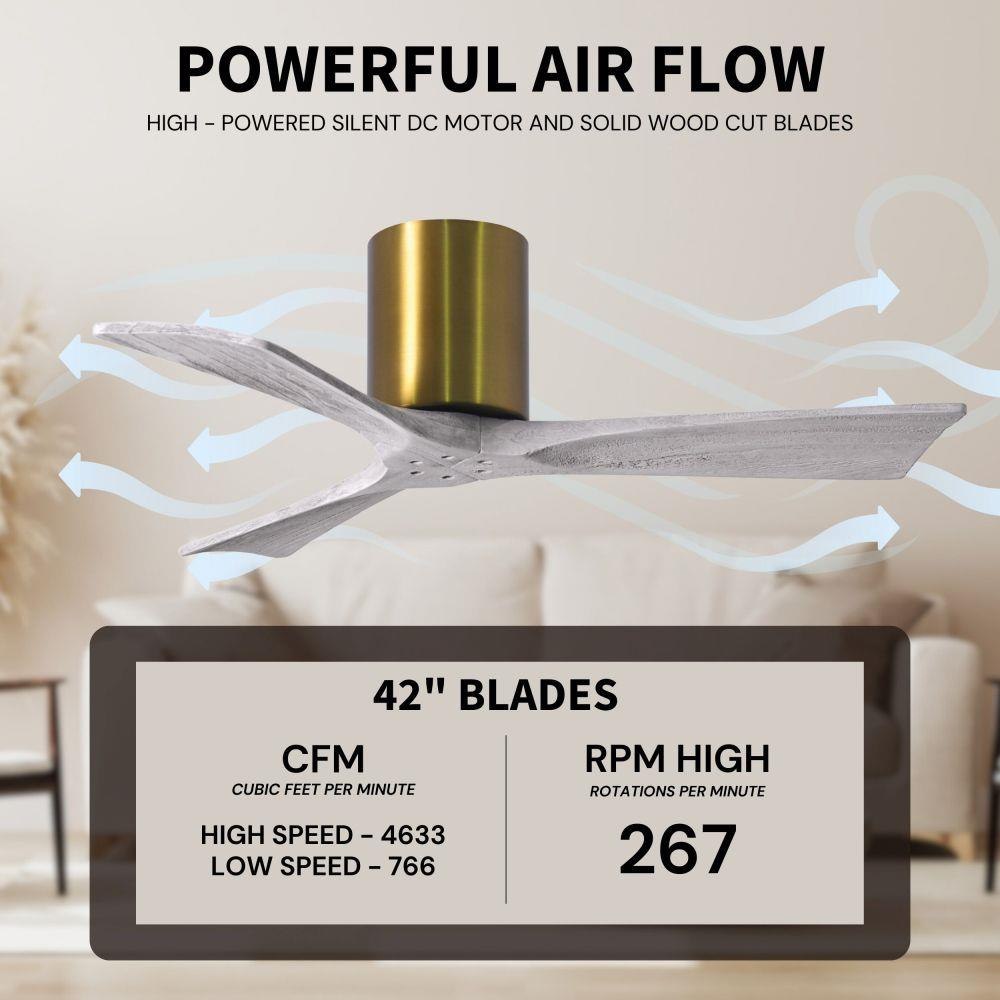 POWERFUL AIR FLOW
HIGH - POWERED SILENT DC MOTOR AND SOLID WOOD CUT BLADES

42" BLADES

CFM
CUBIC FEET PER MINUTE

HIGH SPEED - 4633
LOW SPEED - 766

RPM HIGH
ROTATIONS PER MINUTE

267