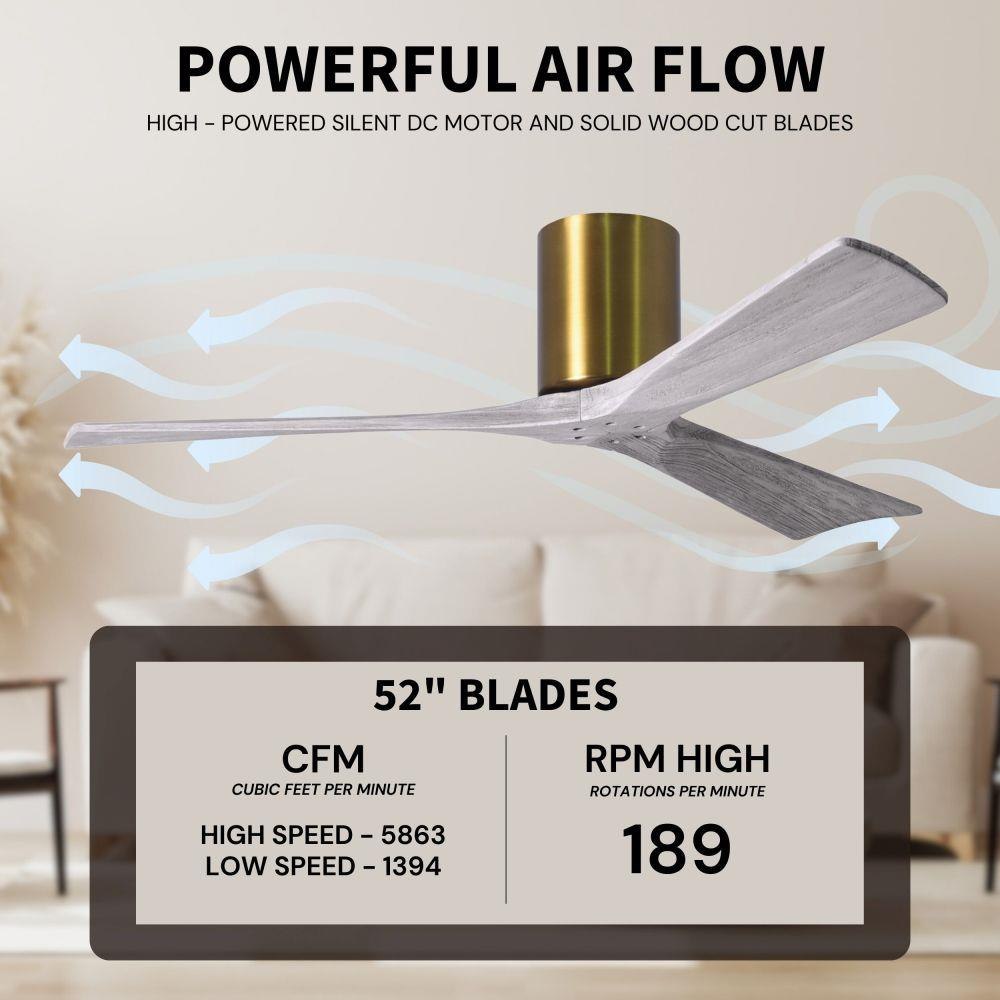 POWERFUL AIR FLOW

HIGH - POWERED SILENT DC MOTOR AND SOLID WOOD CUT BLADES

52" BLADES

CFM
CUBIC FEET PER MINUTE

HIGH SPEED - 5863
LOW SPEED - 1394

RPM HIGH
ROTATIONS PER MINUTE

189